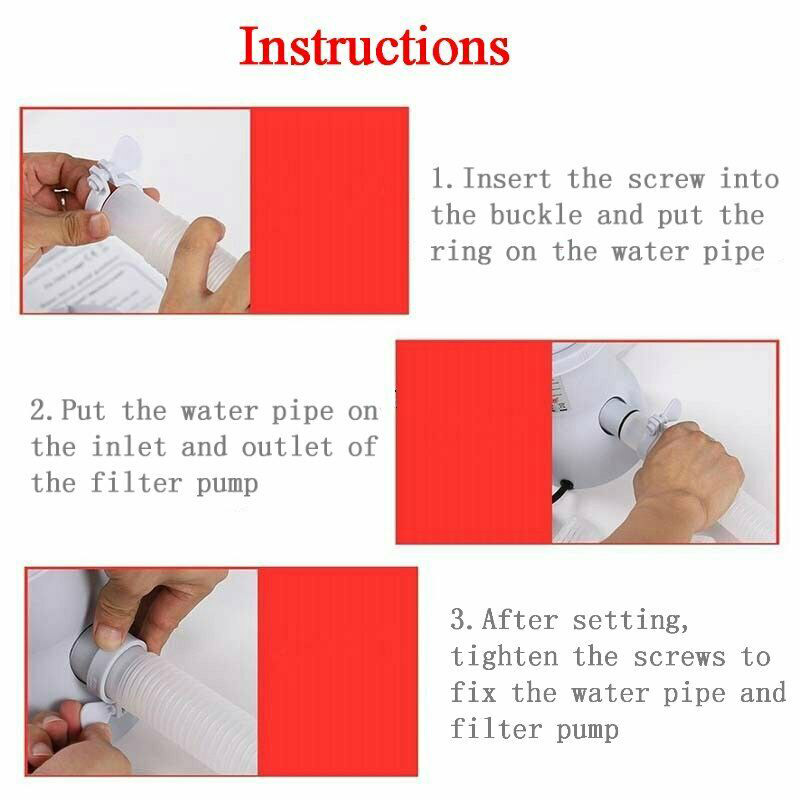 Instructions

1. Insert the screw into the buckle and put the ring on the water pipe

2. Put the water pipe on the inlet and outlet of the filter pump

3. After setting, tighten the screws to fix the water pipe and filter pump