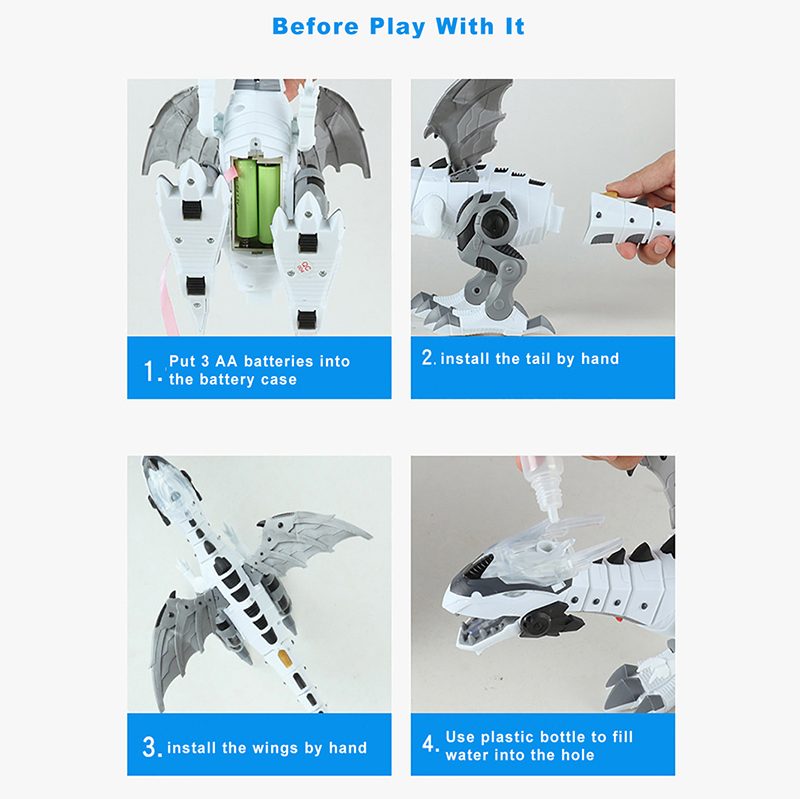 Before Play With It

1. Put 3 AA batteries into the battery case

2. install the tail by hand

3. install the wings by hand

4. Use plastic bottle to fill water into the hole