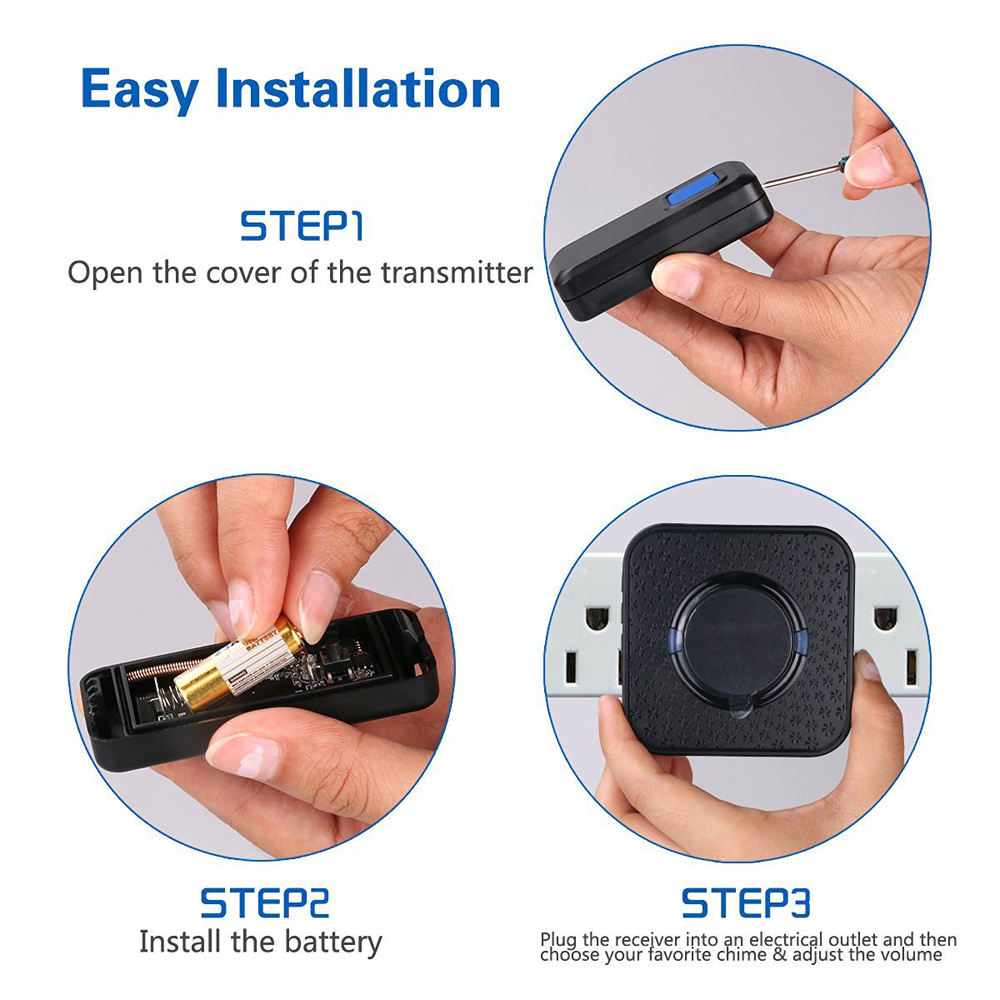 Easy Installation

STEP1
Open the cover of the transmitter

BATTERY

STEP2
Install the battery

STEP3
Plug the receiver into an electrical outlet and then choose your favorite chime & adjust the volume