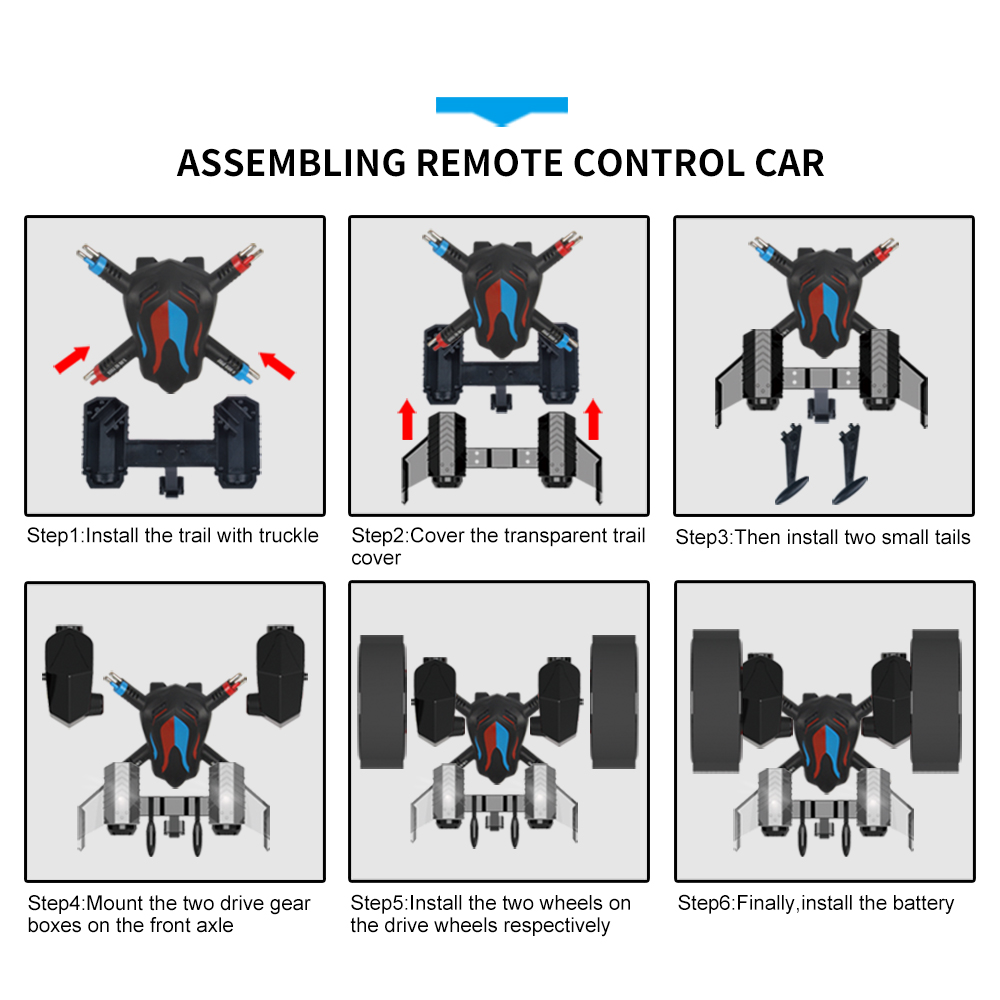 ASSEMBLING REMOTE CONTROL CAR

Step1:Install the trail with truckle

Step2:Cover the transparent trail cover

Step3:Then install two small tails

Step4:Mount the two drive gear boxes on the front axle

Step5:Install the two wheels on the drive wheels respectively

Step6:Finally,install the battery