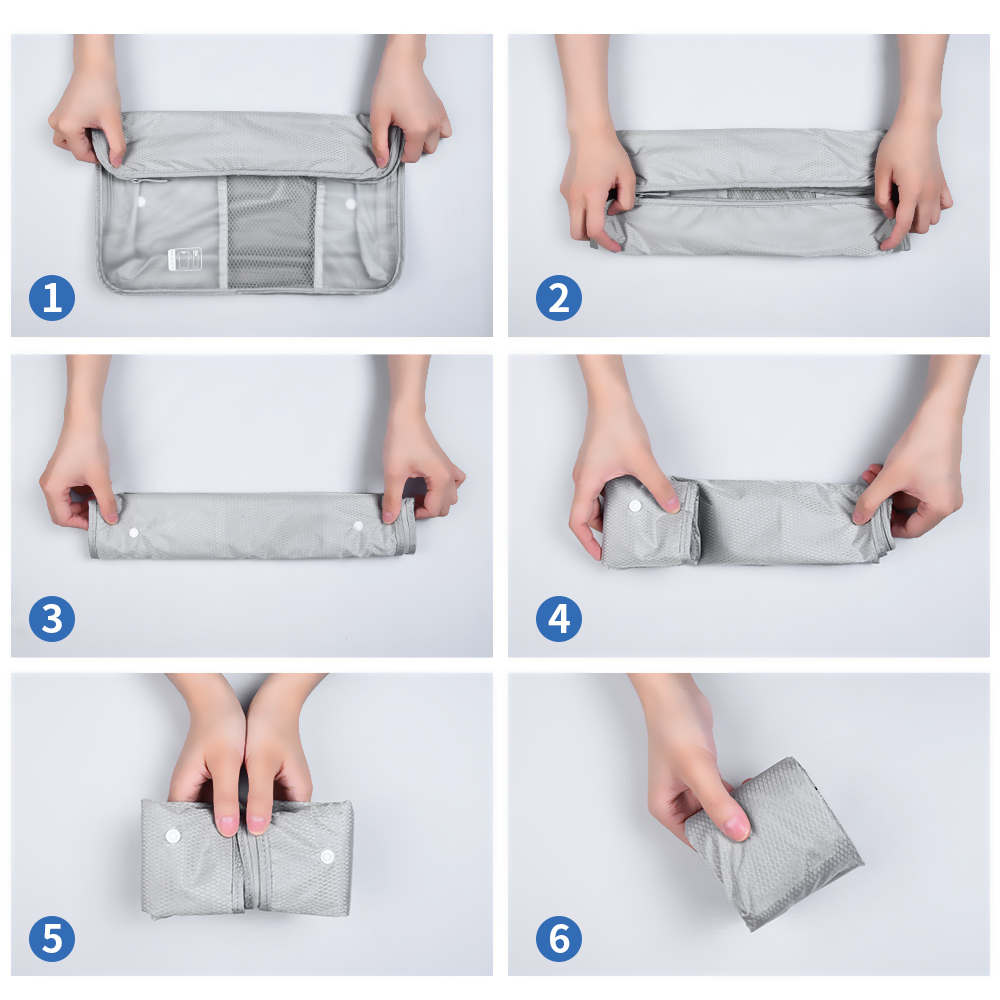 1

2

3

4

5

6