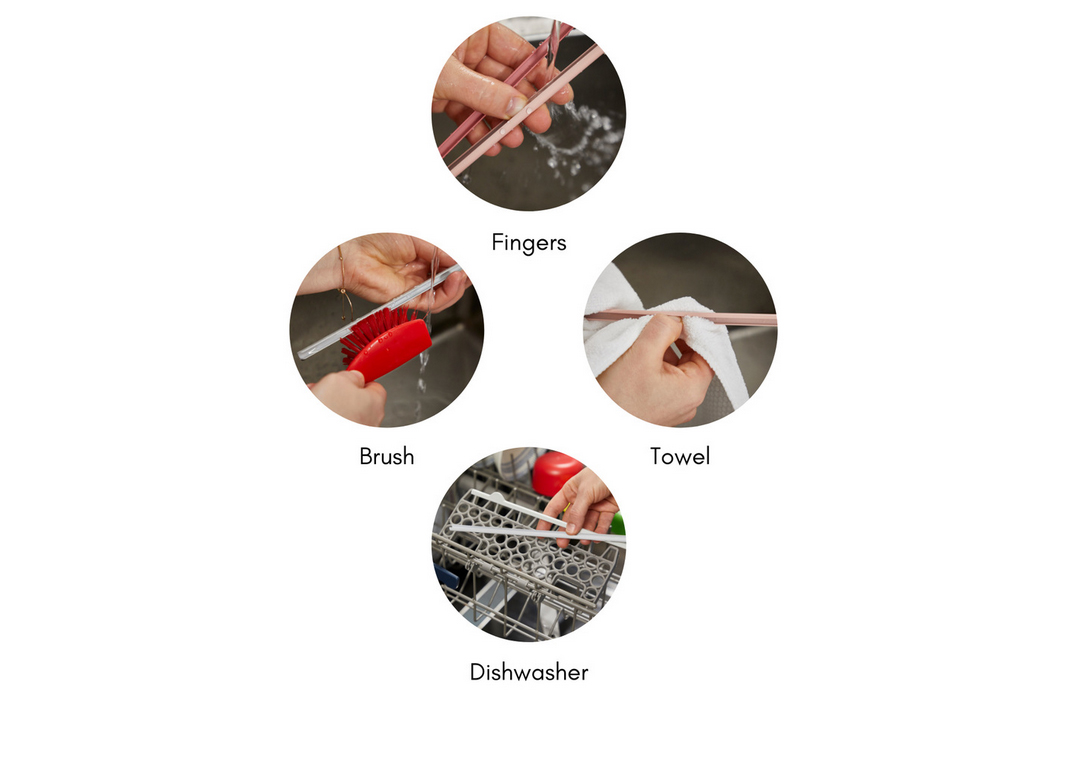 Fingers

Brush

Towel

Dishwasher