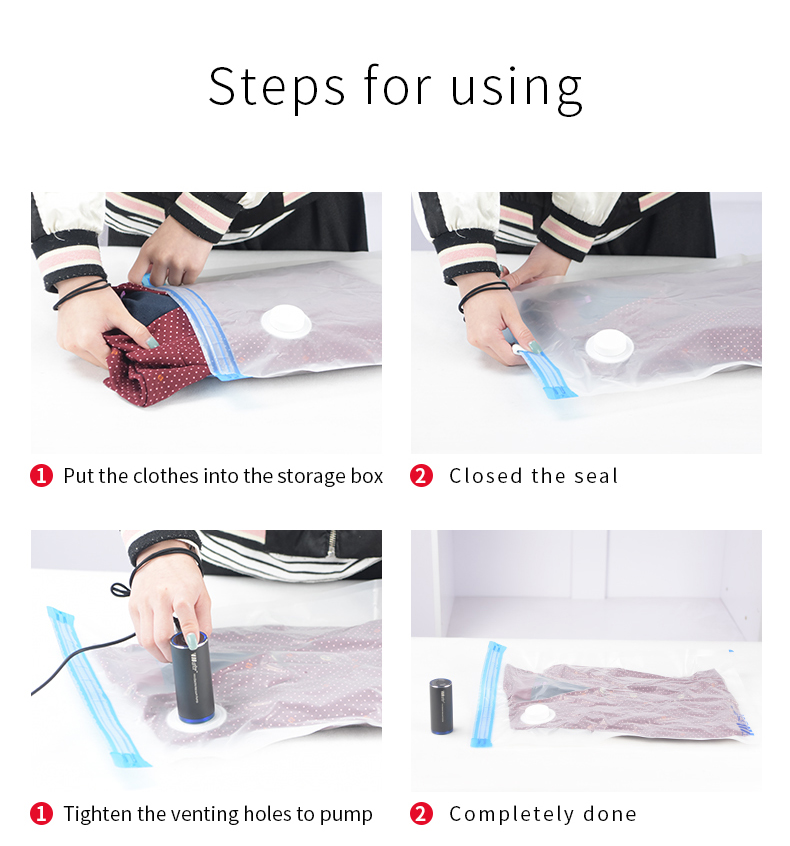 Steps for using

1 Put the clothes into the storage box

2 Closed the seal

1 Tighten the venting holes to pump

2 Completely done