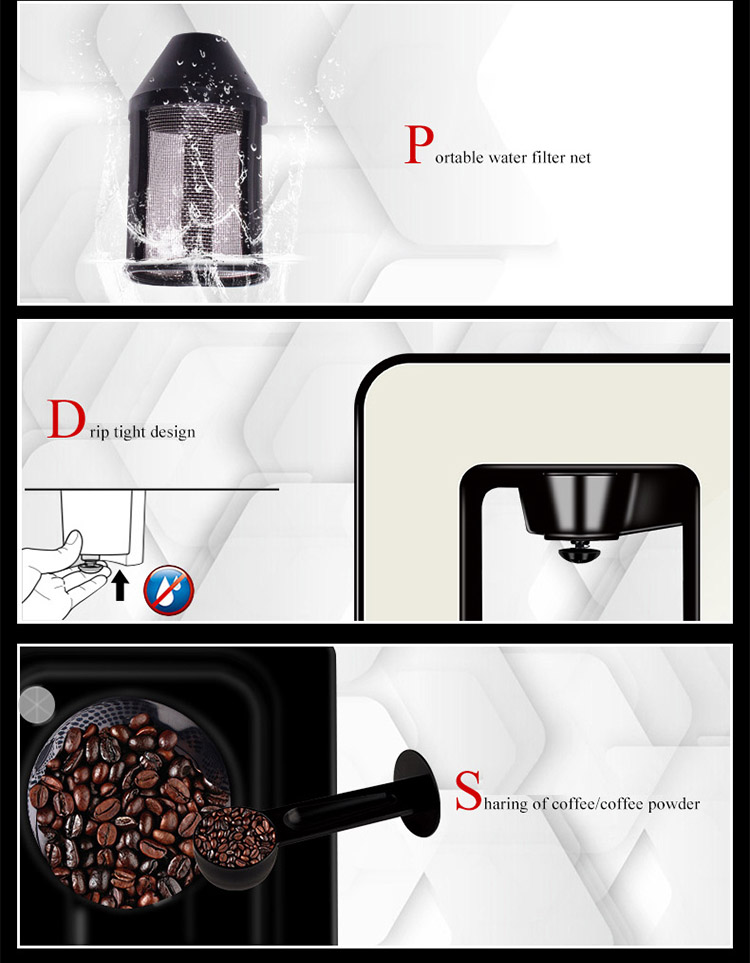 Portable water filter net

Drip tight design

Sharing of coffee/coffee powder