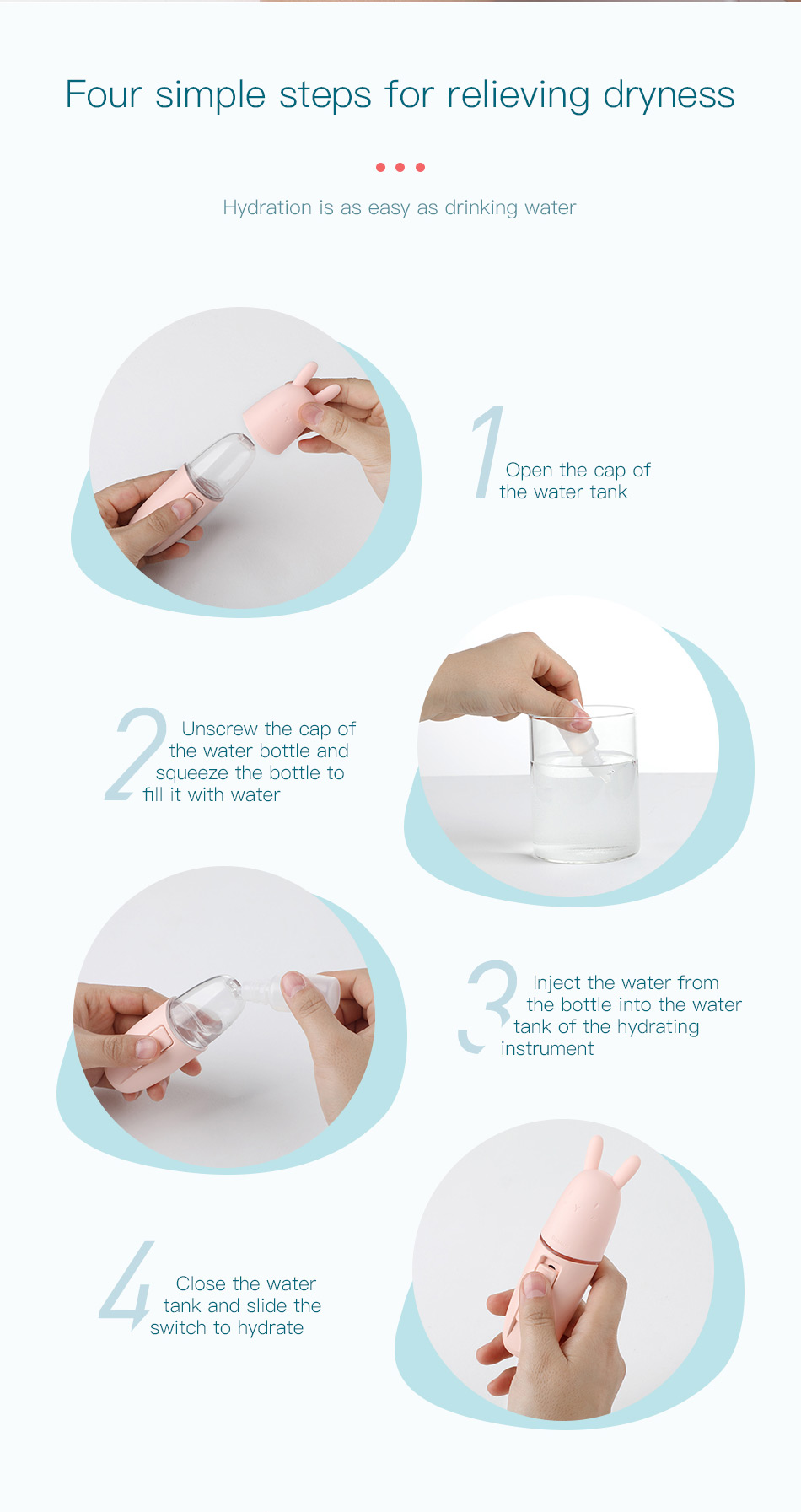 Four simple steps for relieving dryness

Hydration is as easy as drinking water

1
Open the cap of the water tank

2
Unscrew the cap of the water bottle and squeeze the bottle to fill it with water

3
Inject the water from the bottle into the water tank of the hydrating instrument

4
Close the water tank and slide the switch to hydrate