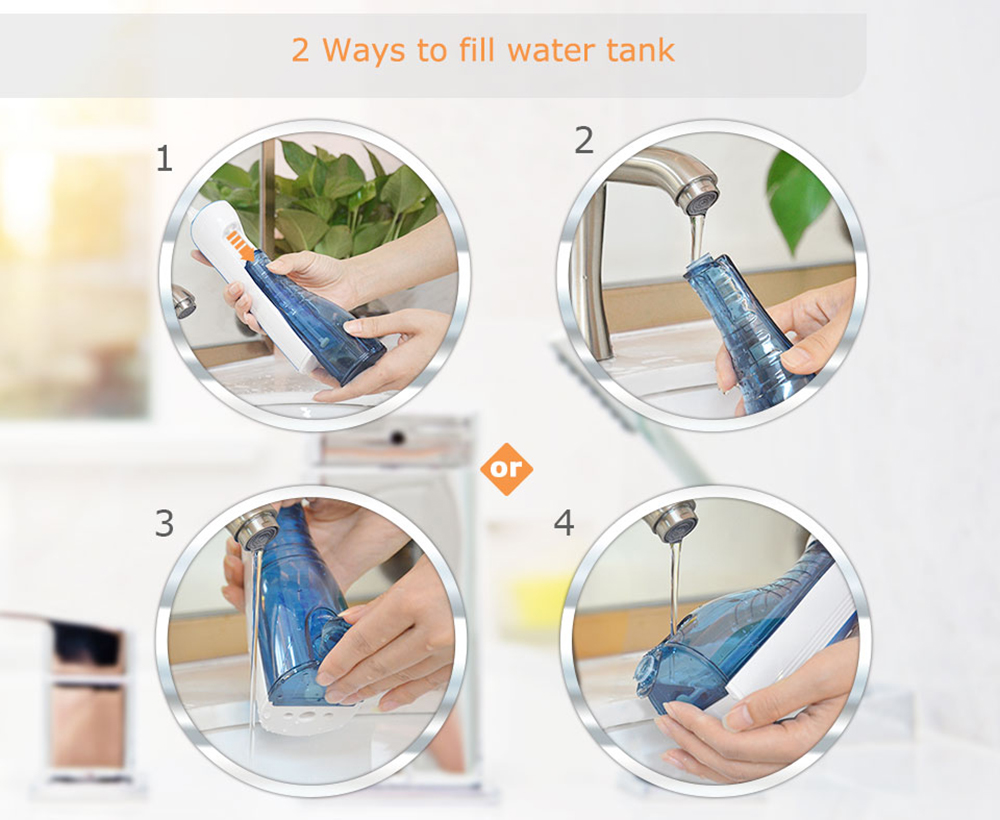 2 Ways to fill water tank

1

2

or

3

4