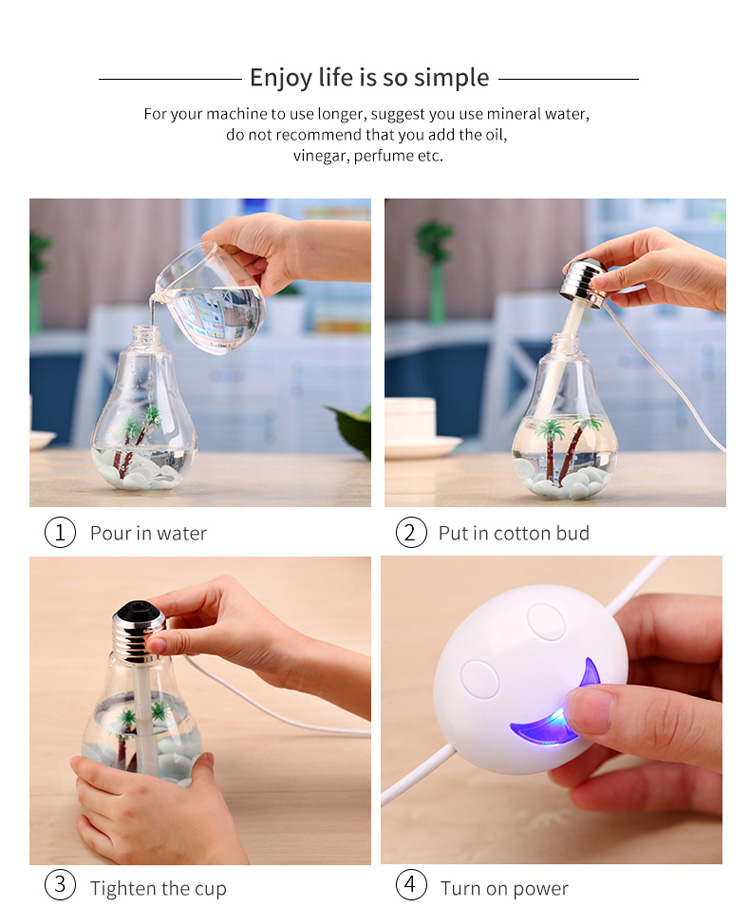 Enjoy life is so simple

For your machine to use longer, suggest you use mineral water, do not recommend that you add the oil, vinegar, perfume etc.

① Pour in water

② Put in cotton bud

③ Tighten the cup

④ Turn on power