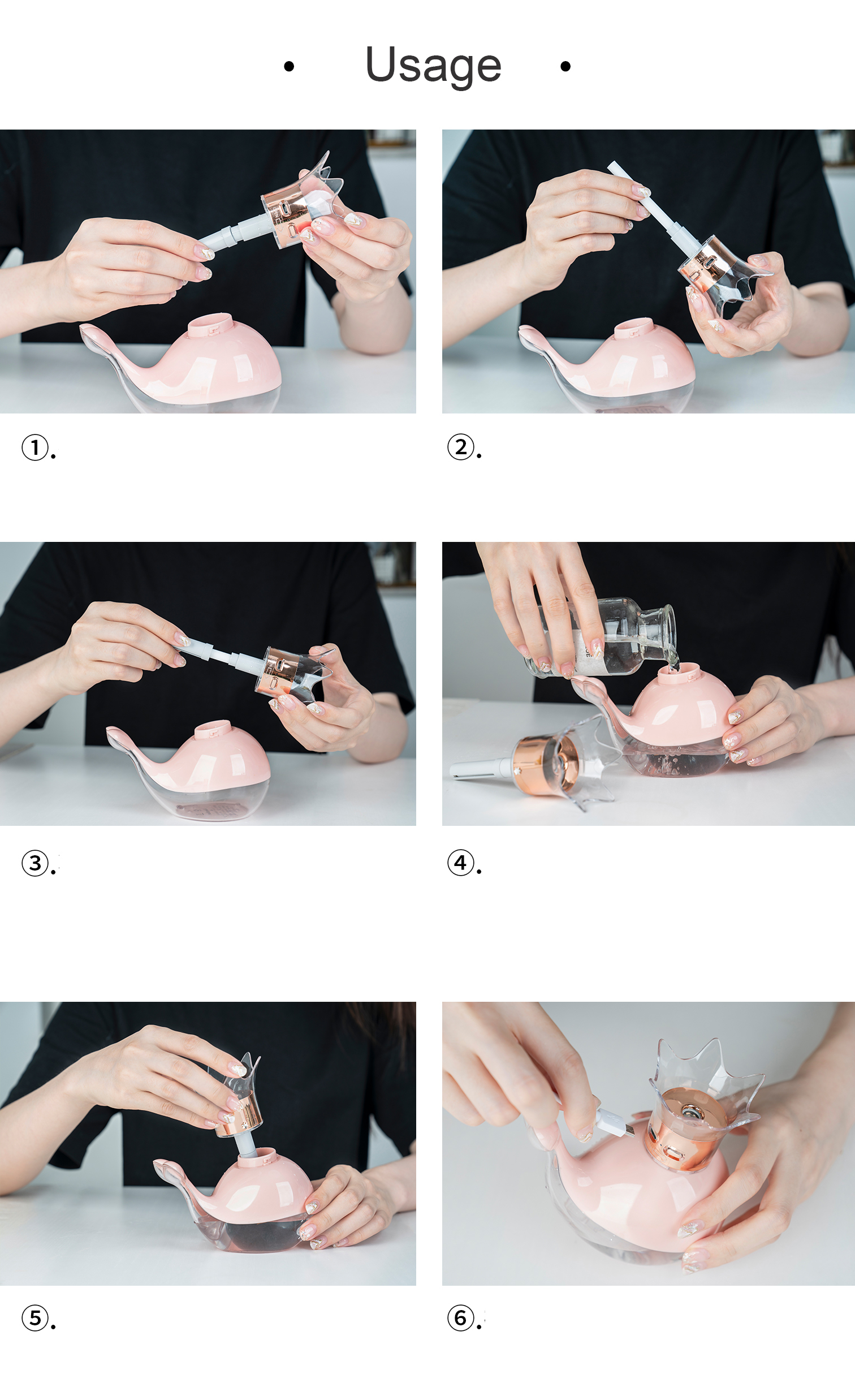 • Usage •

①.

②.

③.

④.

⑤.

⑥.