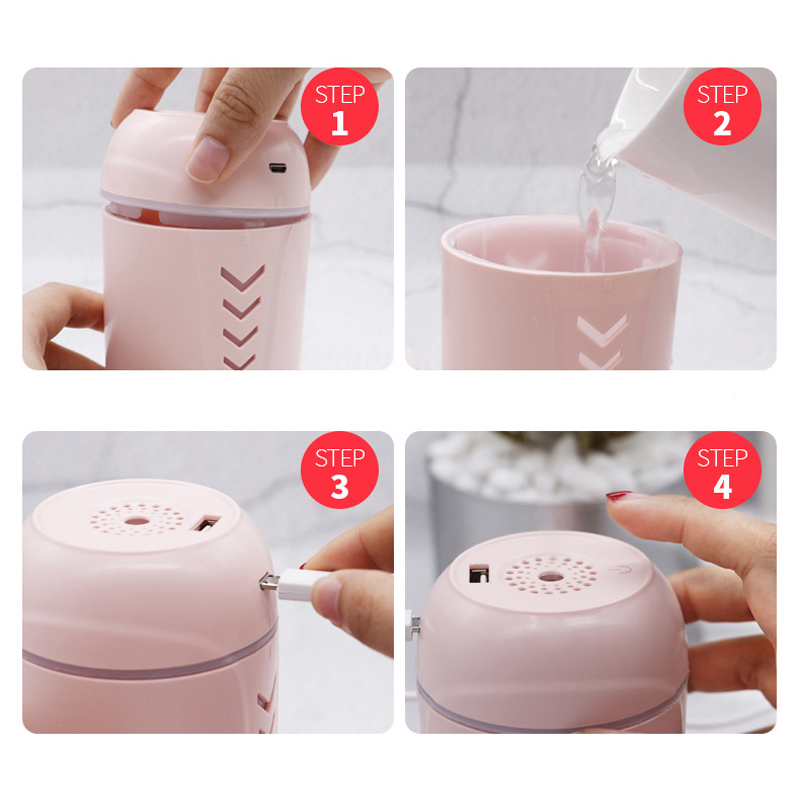 STEP 1

STEP 2

STEP 3

STEP 4