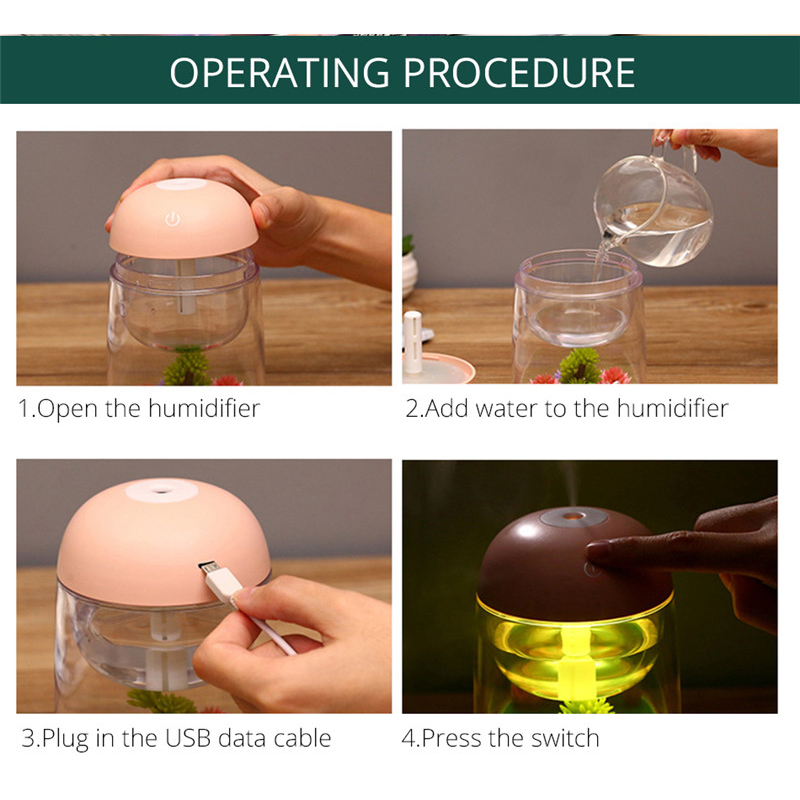 OPERATING PROCEDURE

1.Open the humidifier

2.Add water to the humidifier

3.Plug in the USB data cable

4.Press the switch