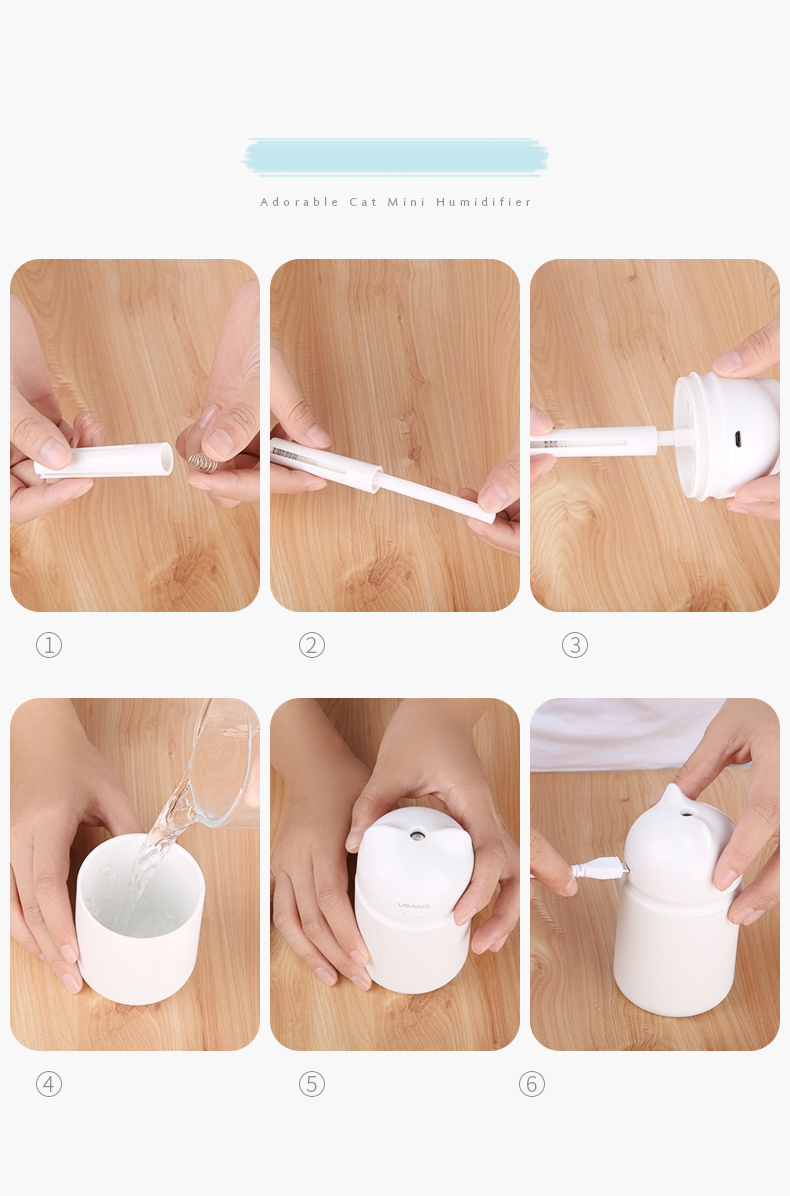 Adorable Cat Mini Humidifier

①

②

③

④

⑤

⑥