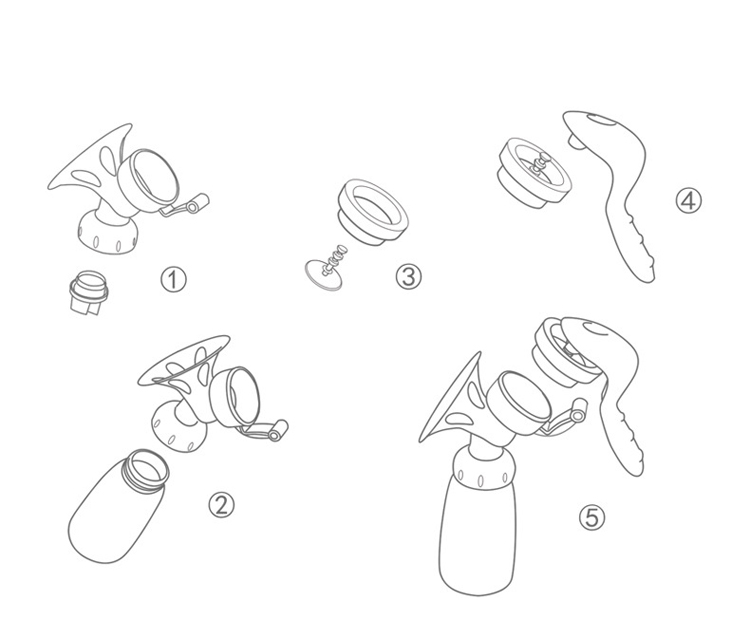 ①

③

④

②

⑤