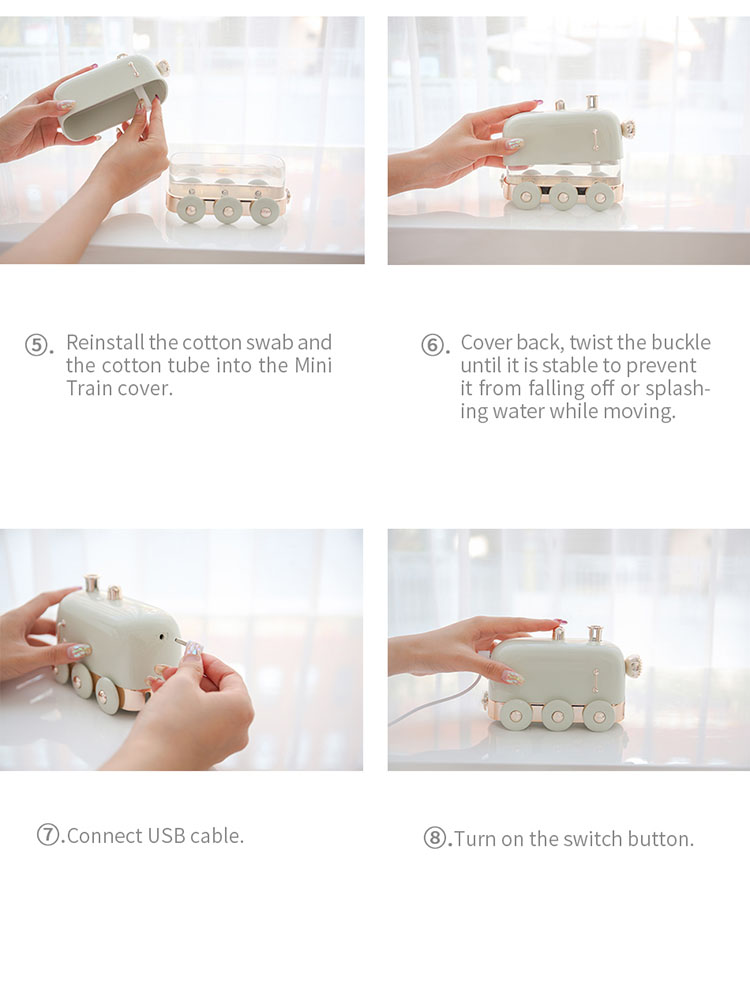 ⑤. Reinstall the cotton swab and the cotton tube into the Mini Train cover.

⑥. Cover back, twist the buckle until it is stable to prevent it from falling off or splashing water while moving.

⑦.Connect USB cable.

⑧.Turn on the switch button.