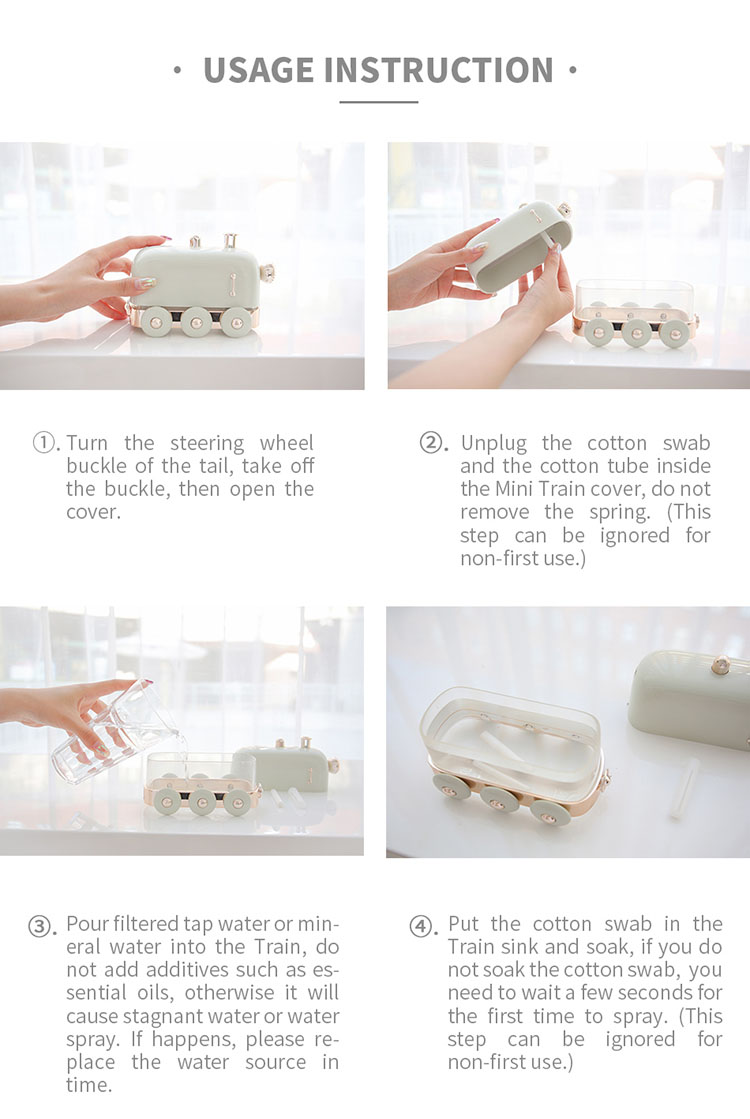 · USAGE INSTRUCTION ·

①. Turn the steering wheel buckle of the tail, take off the buckle, then open the cover.

②. Unplug the cotton swab and the cotton tube inside the Mini Train cover, do not remove the spring. (This step can be ignored for non-first use.)

③. Pour filtered tap water or mineral water into the Train, do not add additives such as essential oils, otherwise it will cause stagnant water or water spray. If happens, please replace the water source in time.

④. Put the cotton swab in the Train sink and soak, if you do not soak the cotton swab, you need to wait a few seconds for the first time to spray. (This step can be ignored for non-first use.)