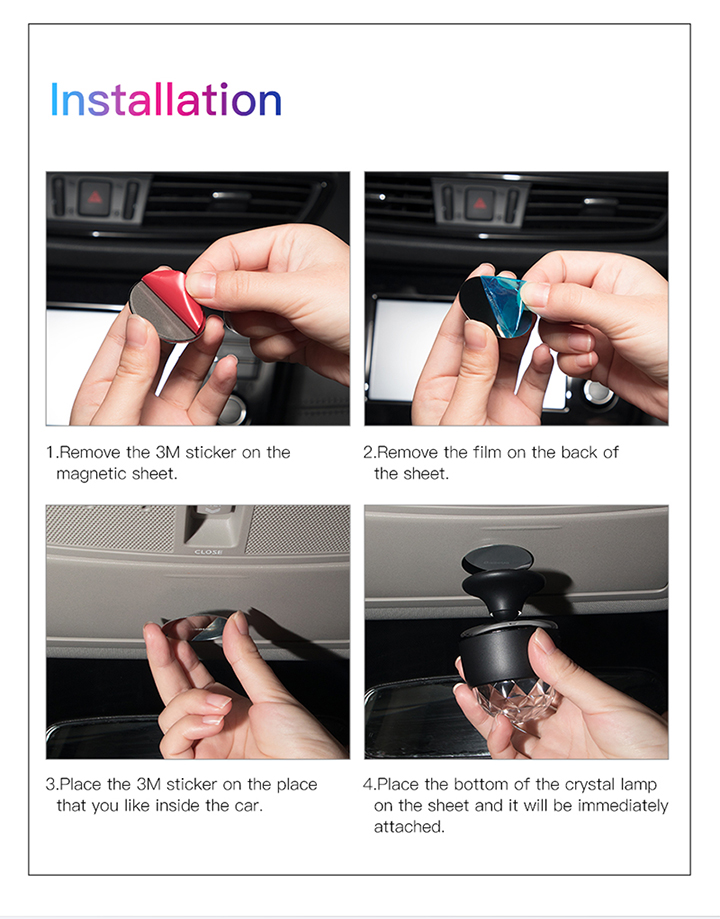 Installation

1.Remove the 3M sticker on the magnetic sheet.

2.Remove the film on the back of the sheet.

CLOSE

3.Place the 3M sticker on the place that you like inside the car.

4.Place the bottom of the crystal lamp on the sheet and it will be immediately attached.