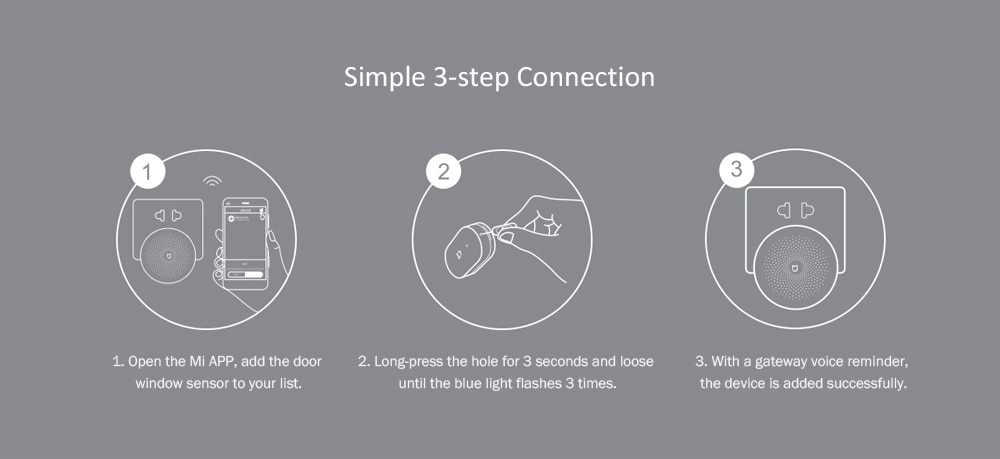 Simple 3-step Connection

1

2

3

1. Open the Mi APP, add the door window sensor to your list.

2. Long-press the hole for 3 seconds and loose until the blue light flashes 3 times.

3. With a gateway voice reminder, the device is added successfully.