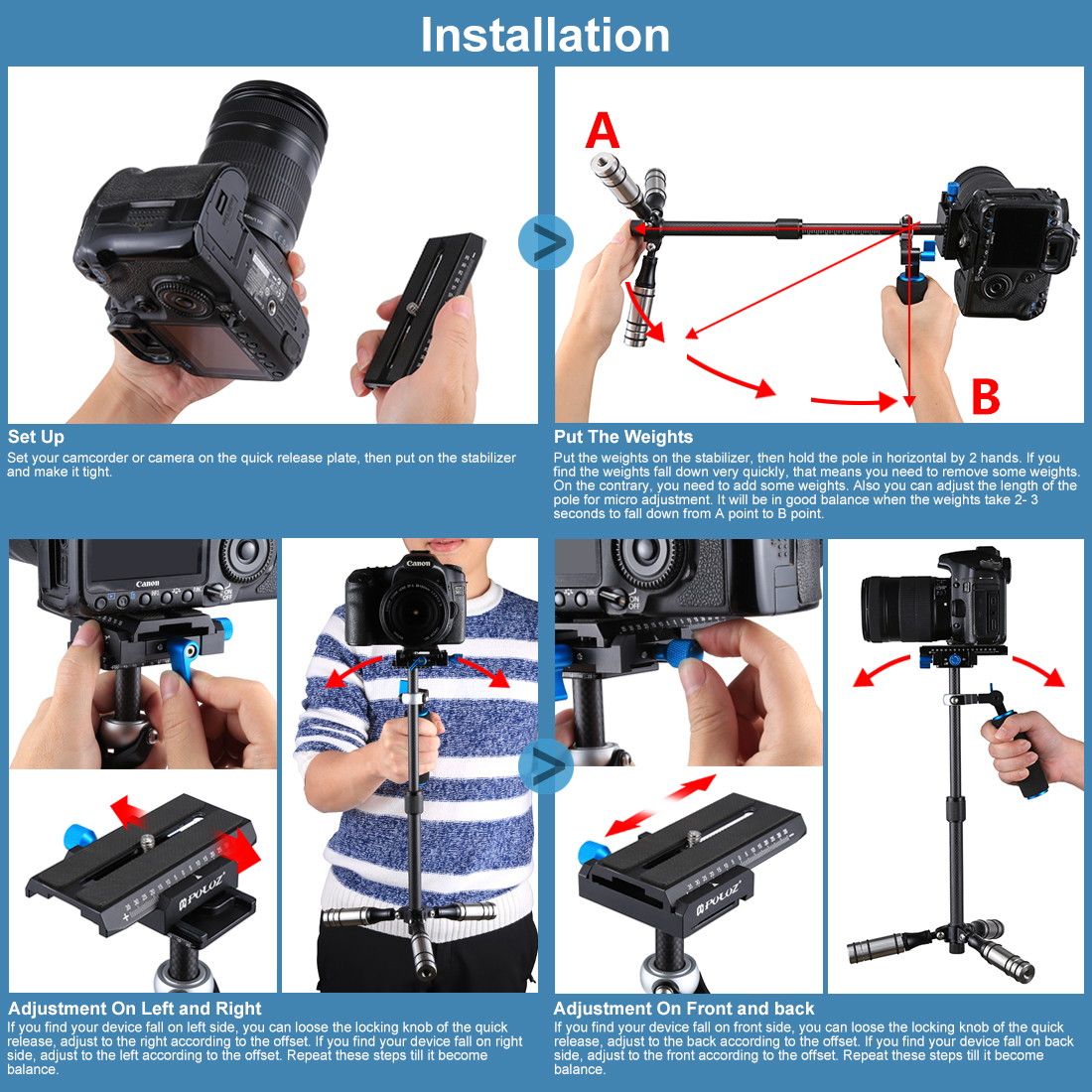 Installation

A

B

Set Up

Set your camcorder or camera on the quick release plate, then put on the stabilizer and make it tight.

Put The Weights

Put the weights on the stabilizer, then hold the pole in horizontal by 2 hands. If you find the weights fall down very quickly, that means you need to remove some weights. On the contrary, you need to add some weights. Also you can adjust the length of the pole for micro adjustment. It will be in good balance when the weights take 2- 3 seconds to fall down from A point to B point.

Canon

Canon

PULUZ

PULUZ

Adjustment On Left and Right

If you find your device fall on left side, you can loose the locking knob of the quick release, adjust to the right according to the offset. If you find your device fall on right side, adjust to the left according to the offset. Repeat these steps till it become balance.

Adjustment On Front and back

If you find your device fall on front side, you can loose the locking knob of the quick release, adjust to the back according to the offset. If you find your device fall on back side, adjust to the front according to the offset. Repeat these steps till it become balance.