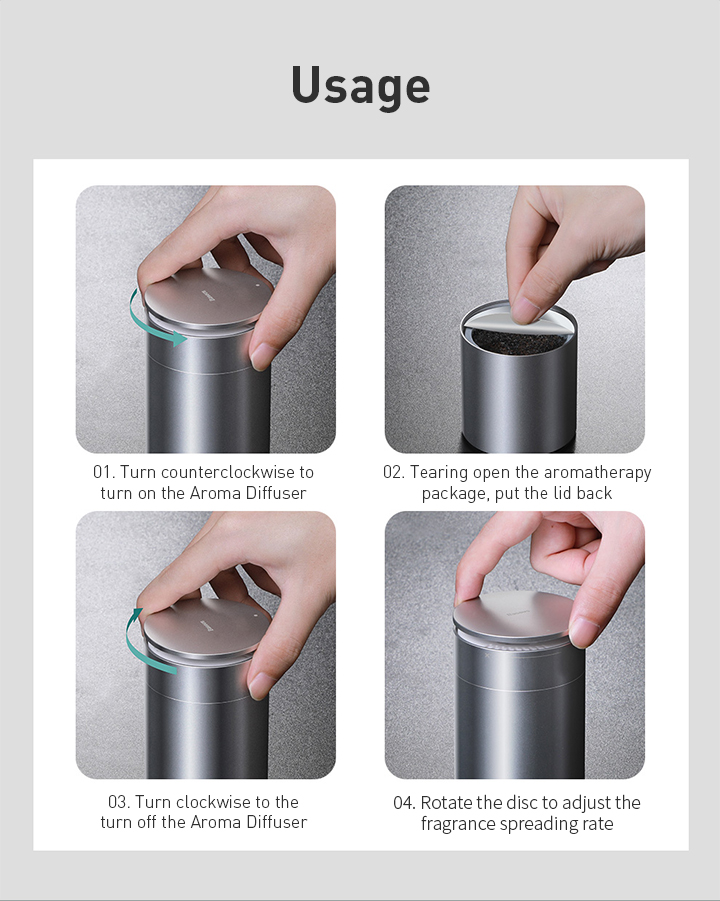 Usage

01. Turn counterclockwise to turn on the Aroma Diffuser

02. Tearing open the aromatherapy package, put the lid back

03. Turn clockwise to the turn off the Aroma Diffuser

04. Rotate the disc to adjust the fragrance spreading rate