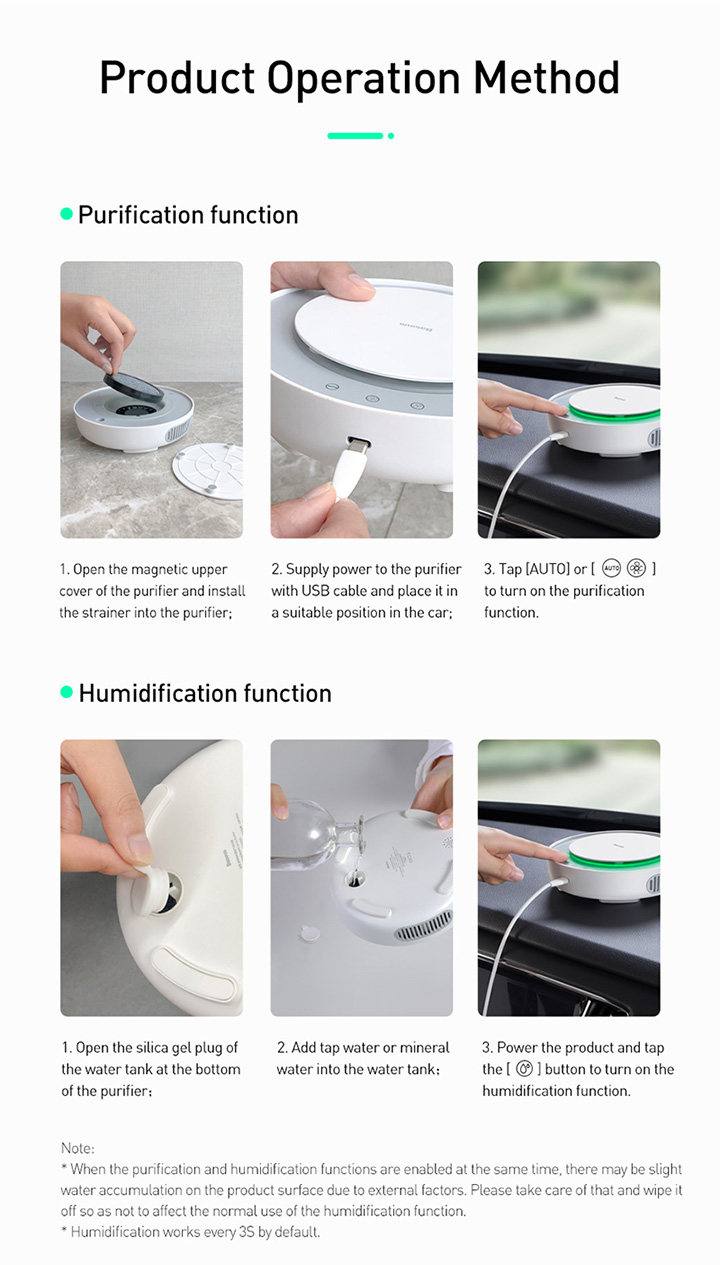 Product Operation Method

Purification function

1. Open the magnetic upper cover of the purifier and install the strainer into the purifier;

2. Supply power to the purifier with USB cable and place it in a suitable position in the car;

3. Tap [AUTO] or [ AUTO ] to turn on the purification function.

Humidification function

1. Open the silica gel plug of the water tank at the bottom of the purifier;

2. Add tap water or mineral water into the water tank;

3. Power the product and tap the [ ] button to turn on the humidification function.

Note:
* When the purification and humidification functions are enabled at the same time, there may be slight water accumulation on the product surface due to external factors. Please take care of that and wipe it off so as not to affect the normal use of the humidification function.
* Humidification works every 3S by default.