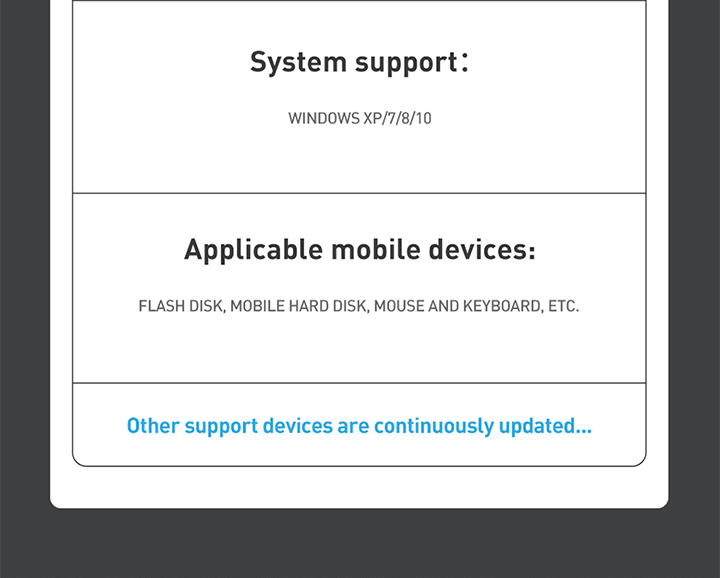 System support：

WINDOWS XP/7/8/10

Applicable mobile devices:

FLASH DISK, MOBILE HARD DISK, MOUSE AND KEYBOARD, ETC.

Other support devices are continuously updated...