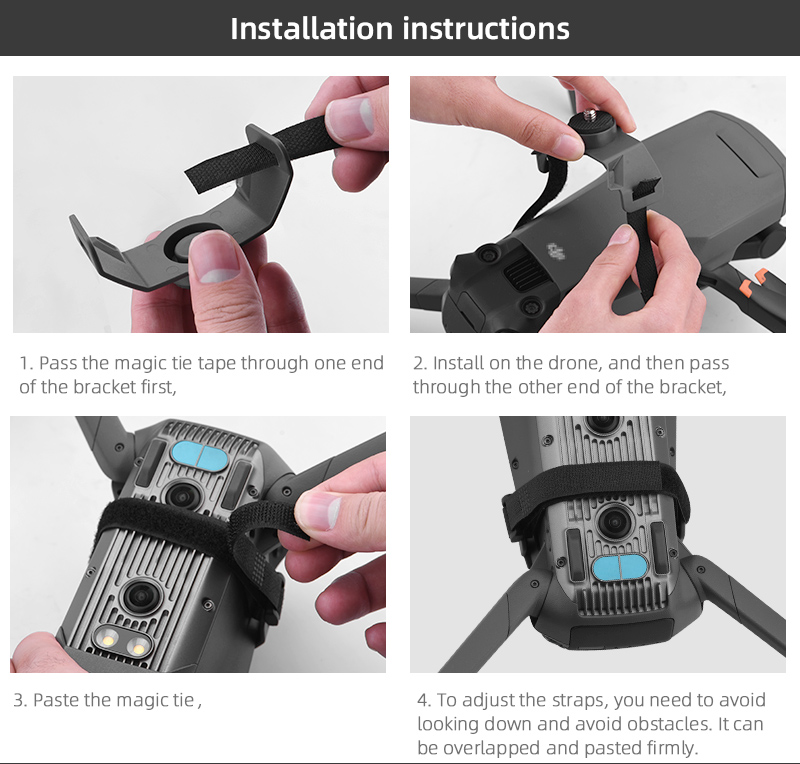 Installation instructions

1. Pass the magic tie tape through one end of the bracket first,

2. Install on the drone, and then pass through the other end of the bracket,

3. Paste the magic tie ,

4. To adjust the straps, you need to avoid looking down and avoid obstacles. It can be overlapped and pasted firmly.