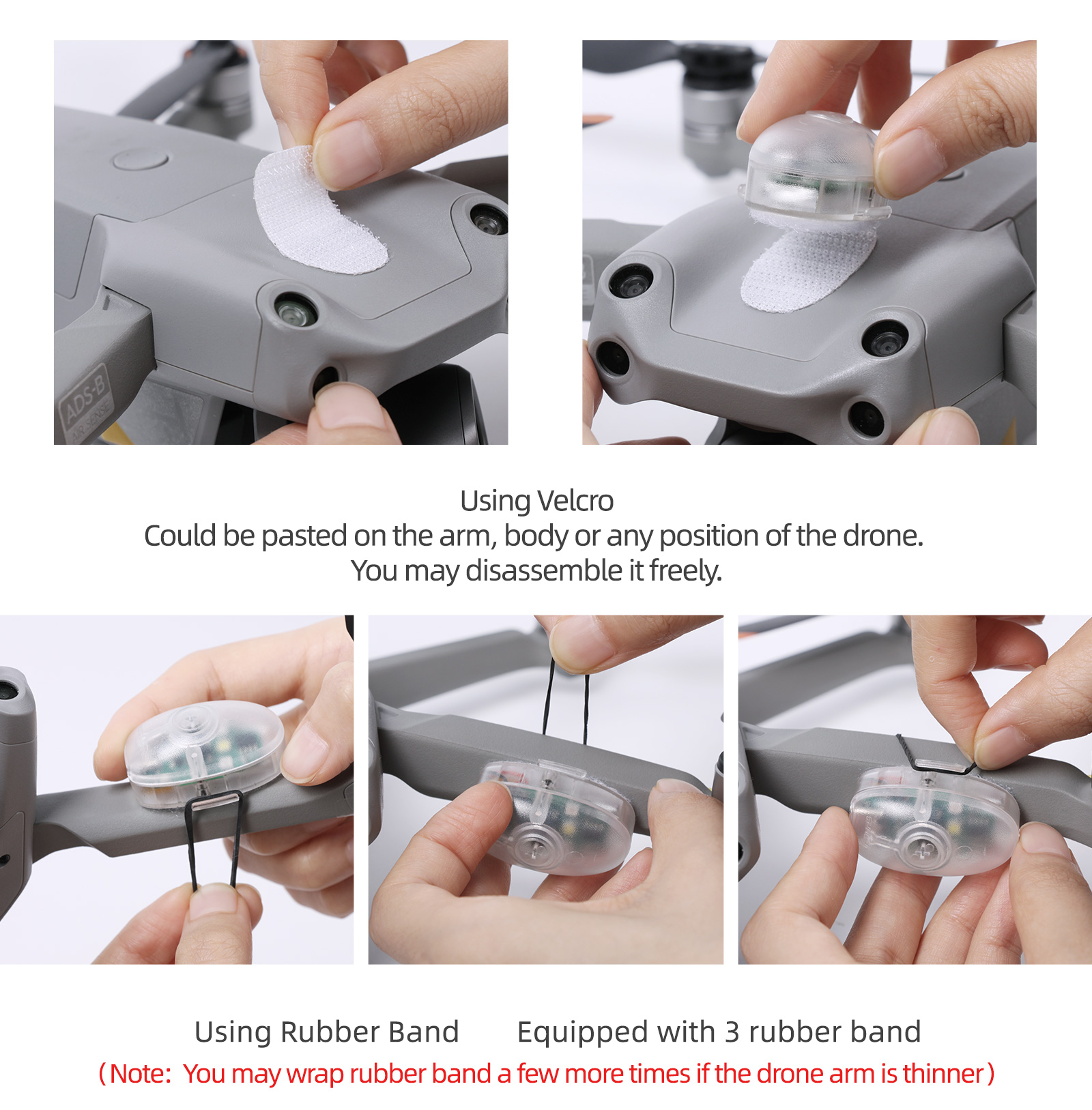 ADS-B
AIR SENSE

Using Velcro
Could be pasted on the arm, body or any position of the drone.
You may disassemble it freely.

Using Rubber Band    Equipped with 3 rubber band
(Note: You may wrap rubber band a few more times if the drone arm is thinner)