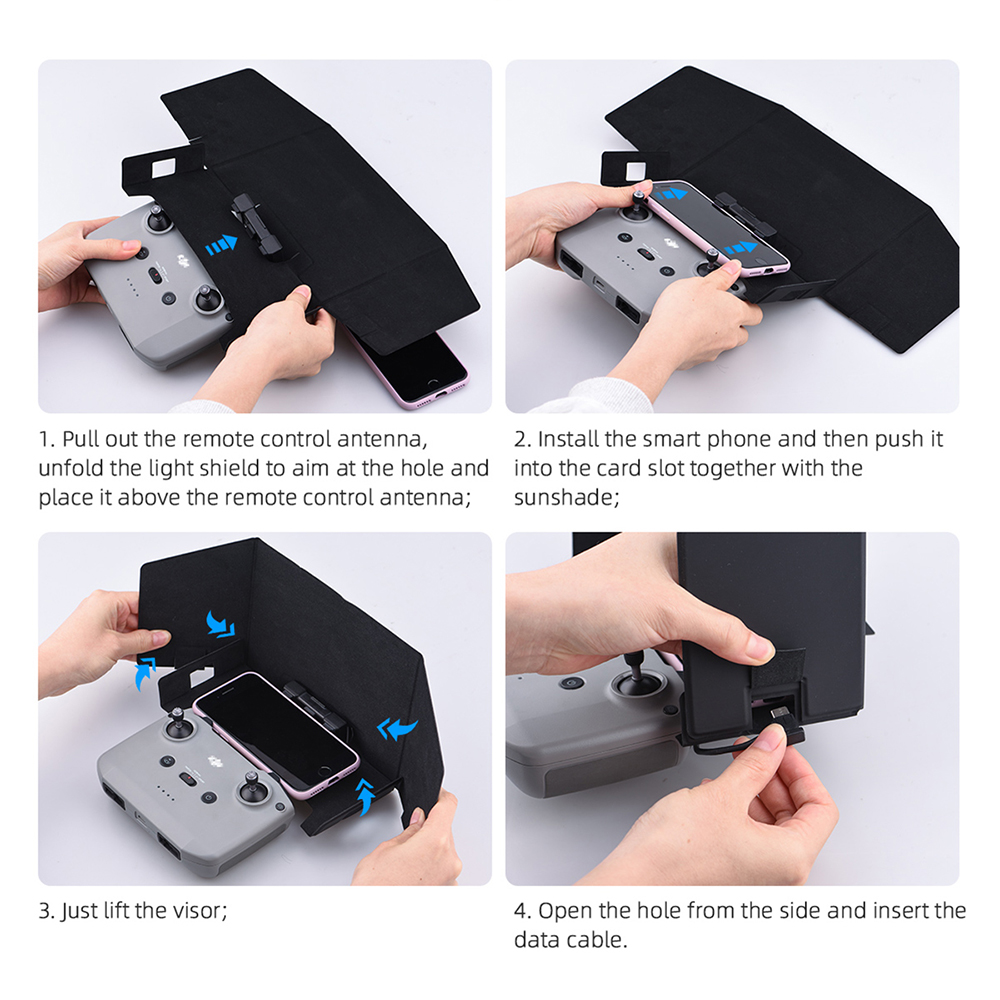 1. Pull out the remote control antenna, unfold the light shield to aim at the hole and place it above the remote control antenna;

2. Install the smart phone and then push it into the card slot together with the sunshade;

3. Just lift the visor;

4. Open the hole from the side and insert the data cable.