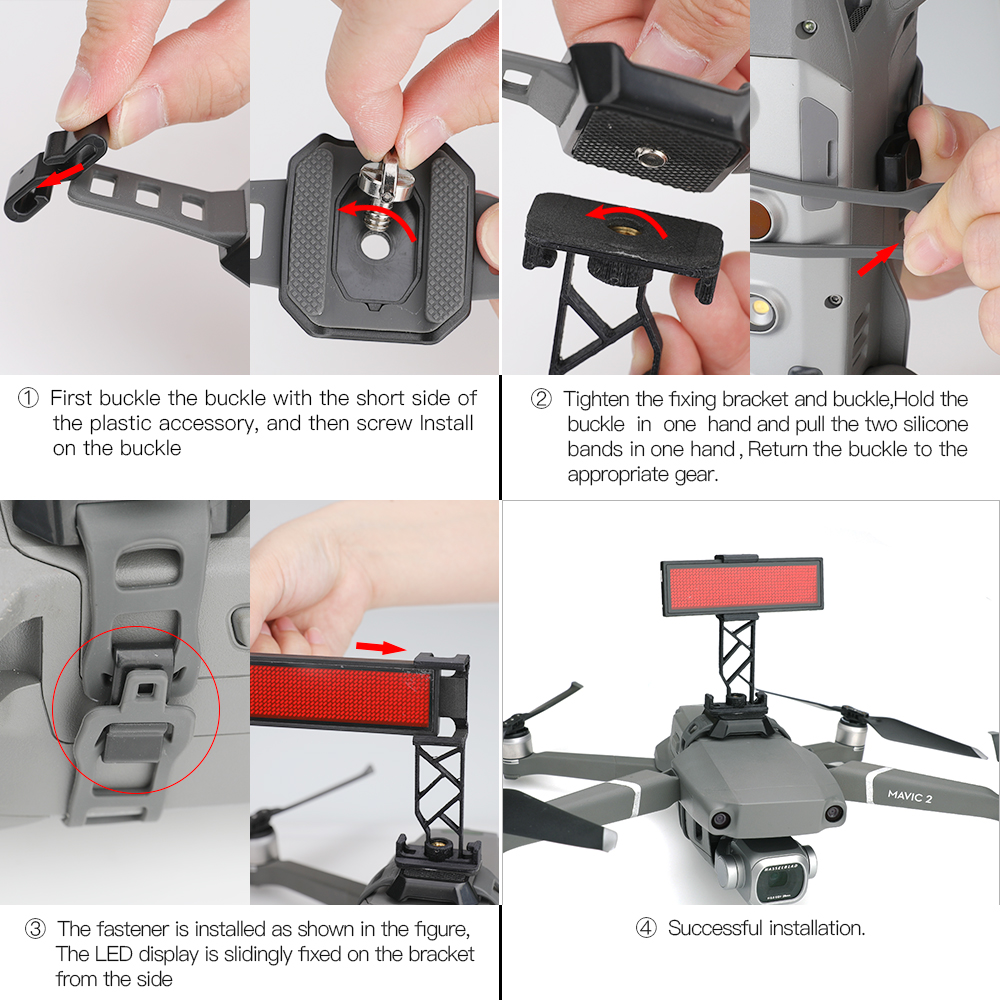 ① First buckle the buckle with the short side of the plastic accessory, and then screw Install on the buckle

② Tighten the fixing bracket and buckle,Hold the buckle in one hand and pull the two silicone bands in one hand , Return the buckle to the appropriate gear.

③ The fastener is installed as shown in the figure, The LED display is slidingly fixed on the bracket from the side

MAVIC 2

HASSELBLAD

④ Successful installation.