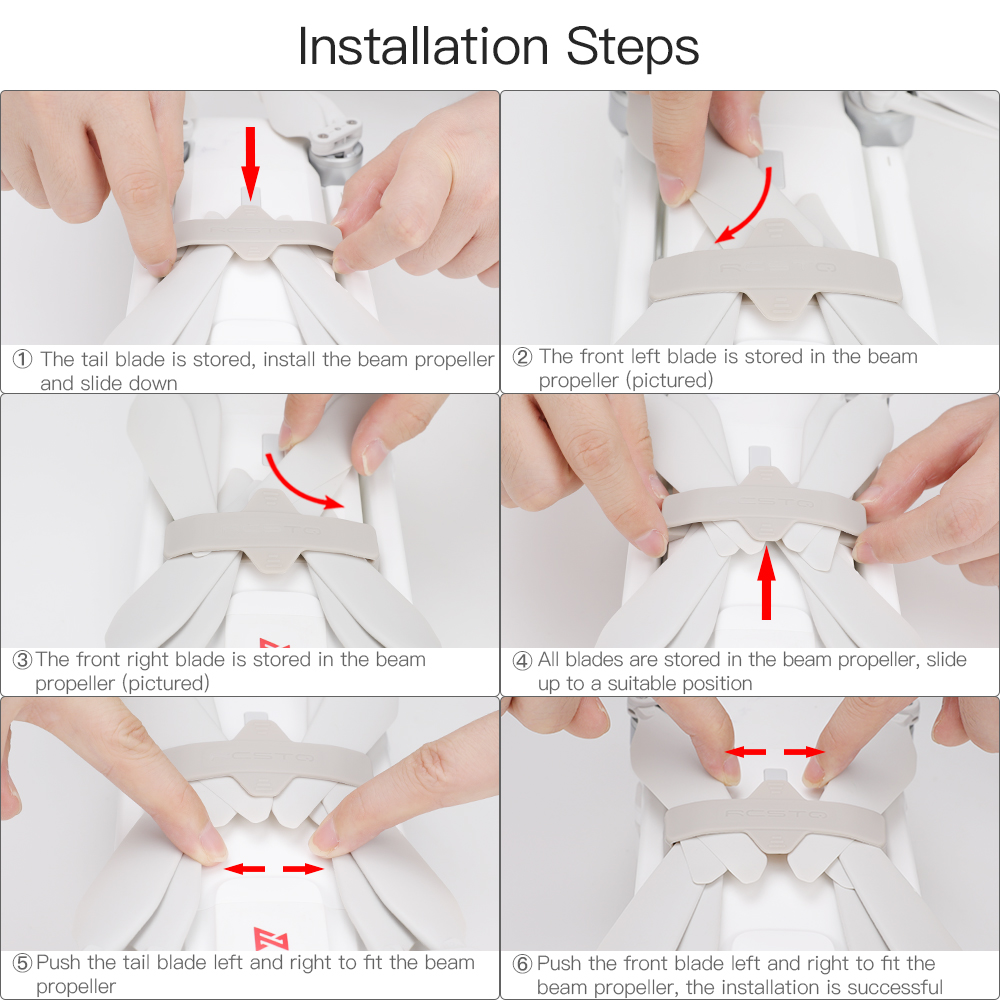 Installation Steps

① The tail blade is stored, install the beam propeller and slide down

② The front left blade is stored in the beam propeller (pictured)

③ The front right blade is stored in the beam propeller (pictured)

④ All blades are stored in the beam propeller, slide up to a suitable position

⑤ Push the tail blade left and right to fit the beam propeller

⑥ Push the front blade left and right to fit the beam propeller, the installation is successful