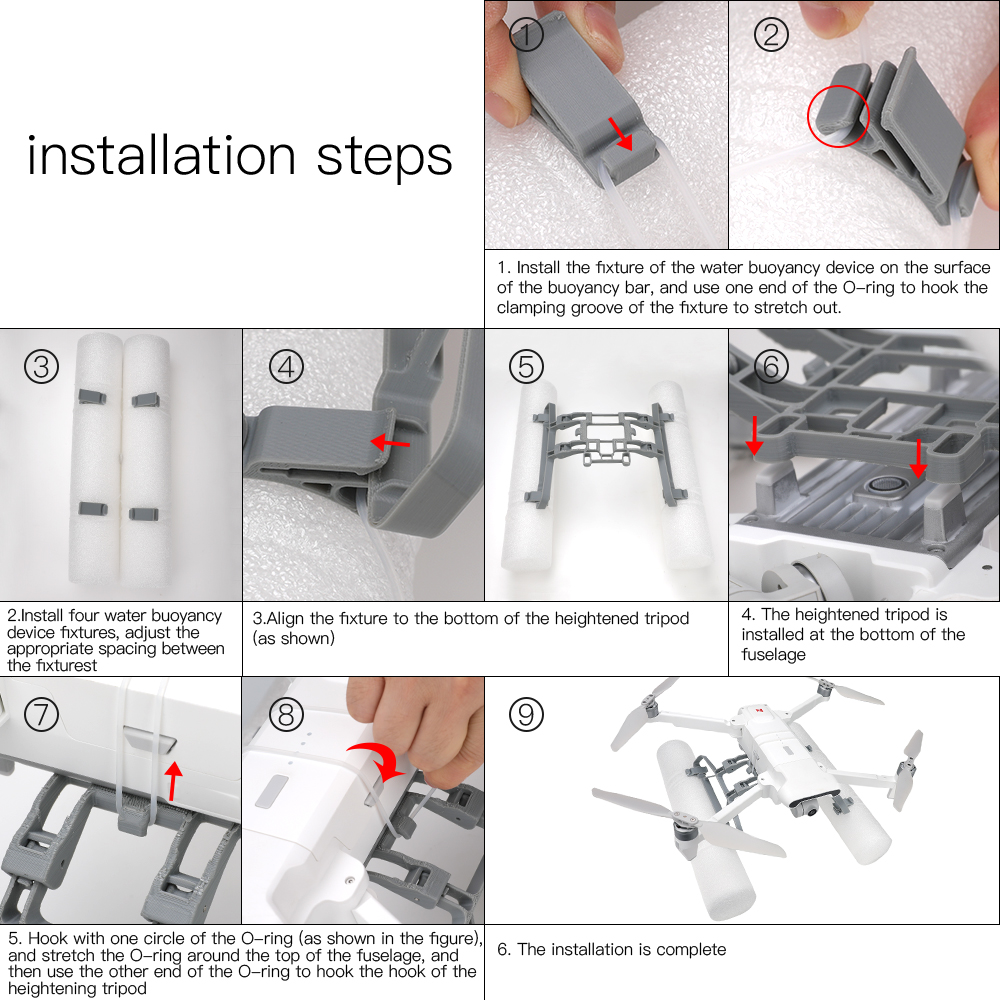 installation steps

①

②

1. Install the fixture of the water buoyancy device on the surface of the buoyancy bar, and use one end of the O-ring to hook the clamping groove of the fixture to stretch out.

③

④

⑤

⑥

2.Install four water buoyancy device fixtures, adjust the appropriate spacing between the fixturest

3.Align the fixture to the bottom of the heightened tripod (as shown)

4. The heightened tripod is installed at the bottom of the fuselage

⑦

⑧

⑨

5. Hook with one circle of the O-ring (as shown in the figure), and stretch the O-ring around the top of the fuselage, and then use the other end of the O-ring to hook the hook of the heightening tripod

6. The installation is complete