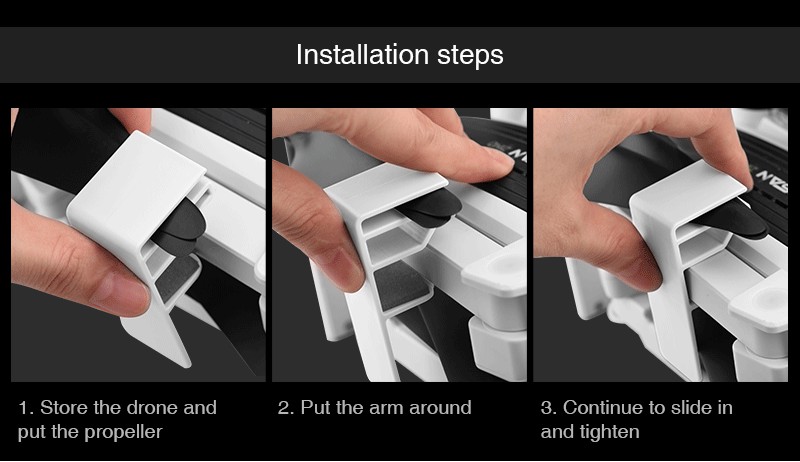 Installation steps

1. Store the drone and put the propeller

2. Put the arm around

3. Continue to slide in and tighten