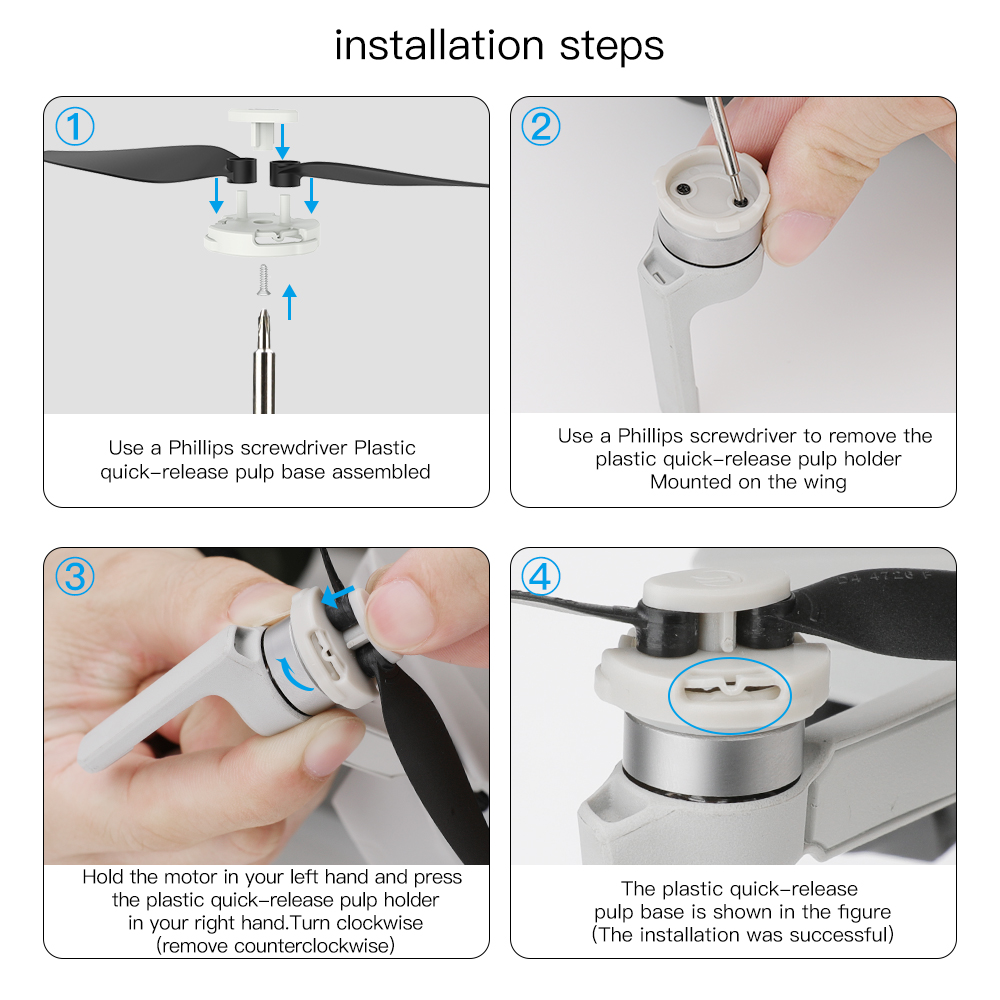 installation steps

①

Use a Phillips screwdriver Plastic quick-release pulp base assembled

②

Use a Phillips screwdriver to remove the plastic quick-release pulp holder Mounted on the wing

③

Hold the motor in your left hand and press the plastic quick-release pulp holder in your right hand.Turn clockwise (remove counterclockwise)

④

The plastic quick-release pulp base is shown in the figure (The installation was successful)