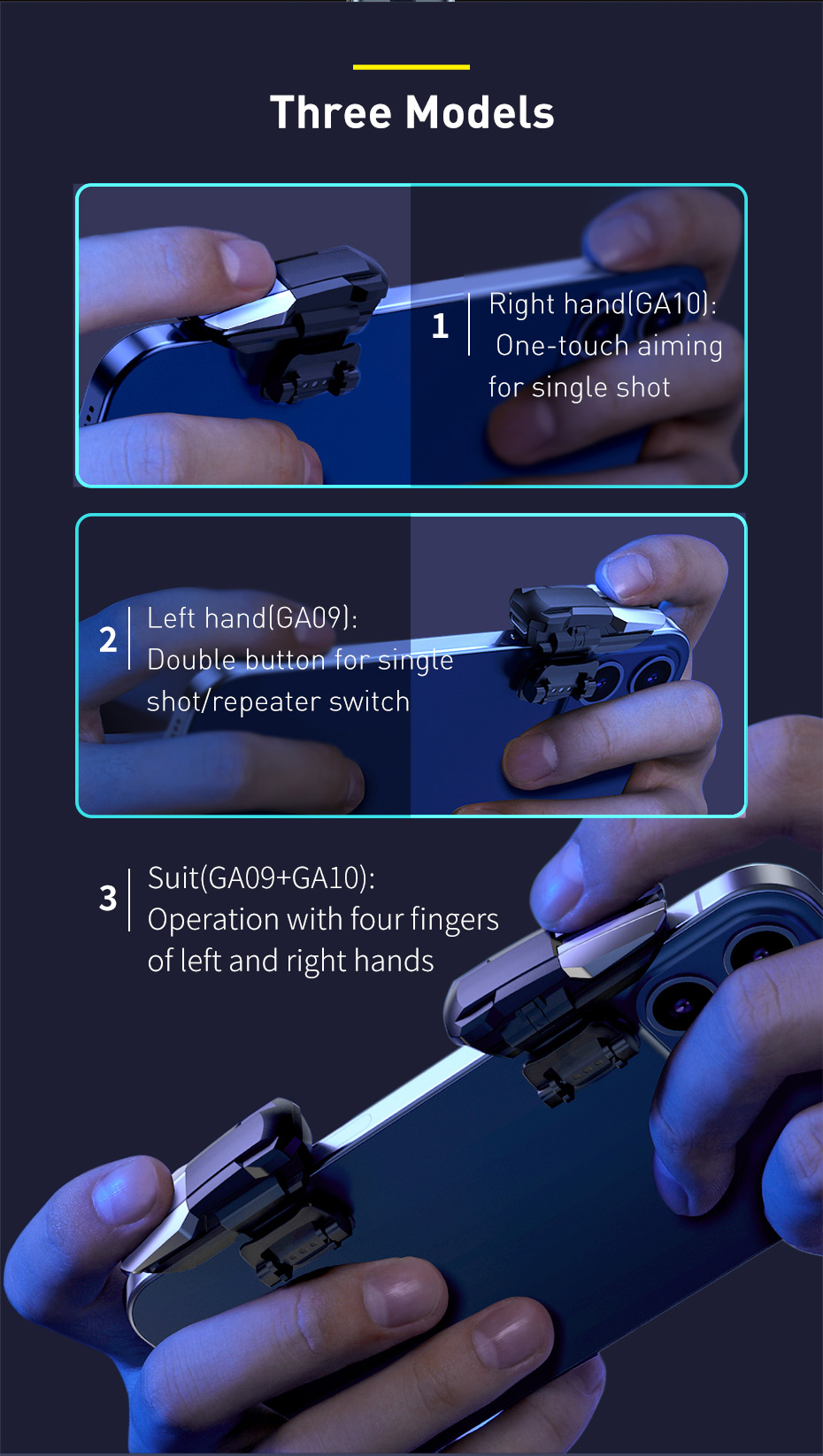 Three Models

1 Right hand(GA10): One-touch aiming for single shot

2 Left hand(GA09): Double button for single shot/repeater switch

3 Suit(GA09+GA10): Operation with four fingers of left and right hands