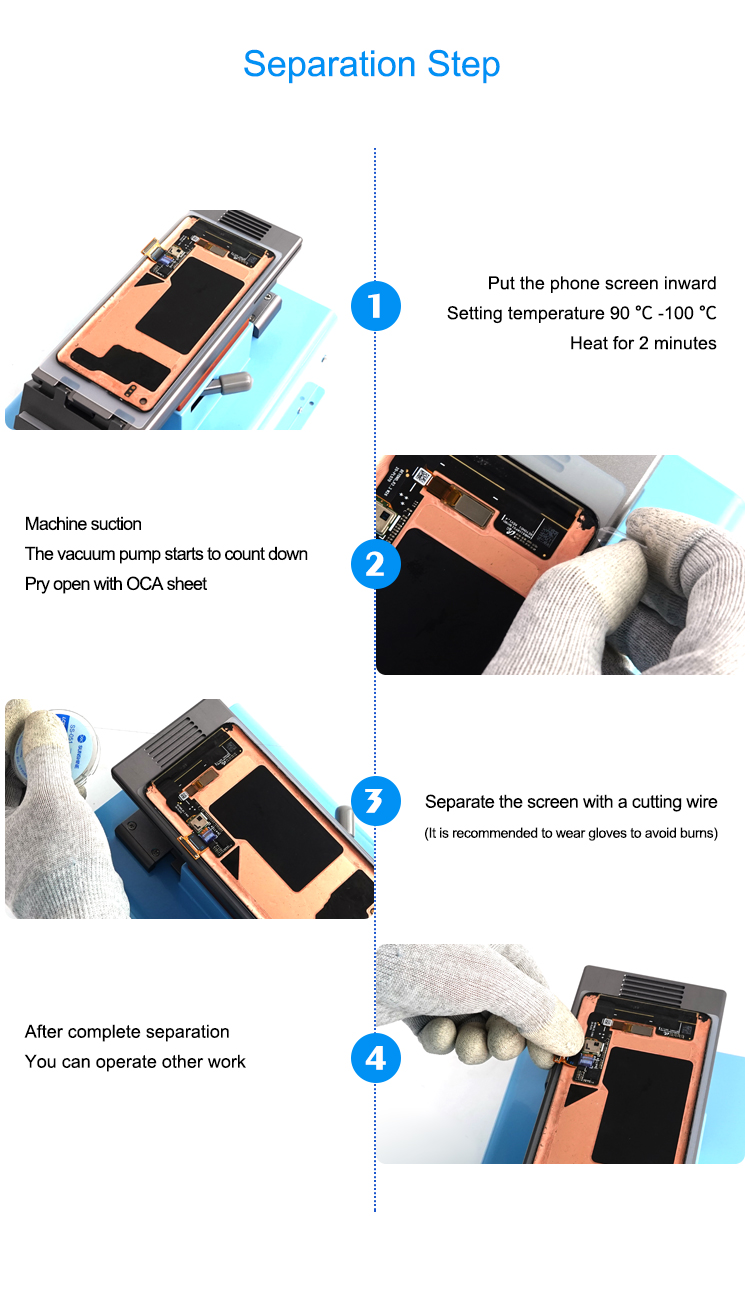 Separation Step

1

Put the phone screen inward
Setting temperature 90 ℃ -100 ℃
Heat for 2 minutes

Machine suction
The vacuum pump starts to count down
Pry open with OCA sheet

2

3

Separate the screen with a cutting wire
(It is recommended to wear gloves to avoid burns)

After complete separation
You can operate other work

4