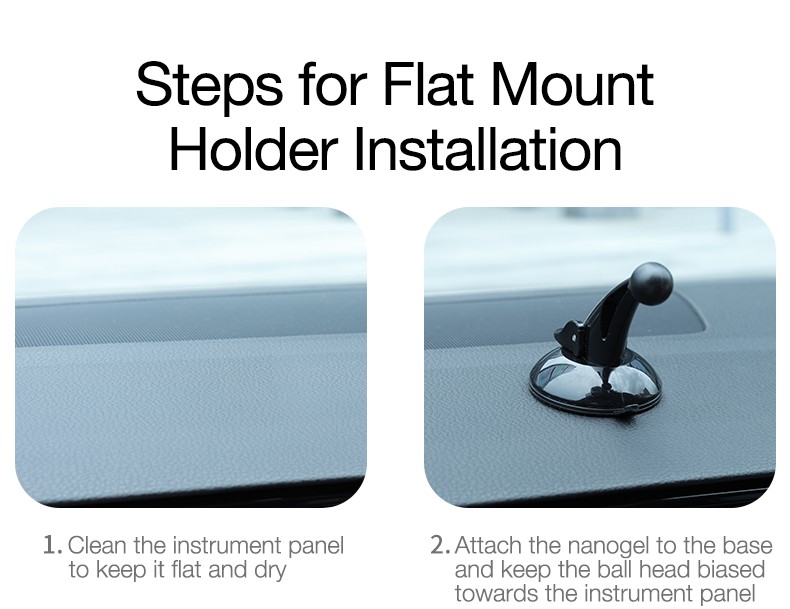 Steps for Flat Mount Holder Installation

1. Clean the instrument panel to keep it flat and dry

2. Attach the nanogel to the base and keep the ball head biased towards the instrument panel