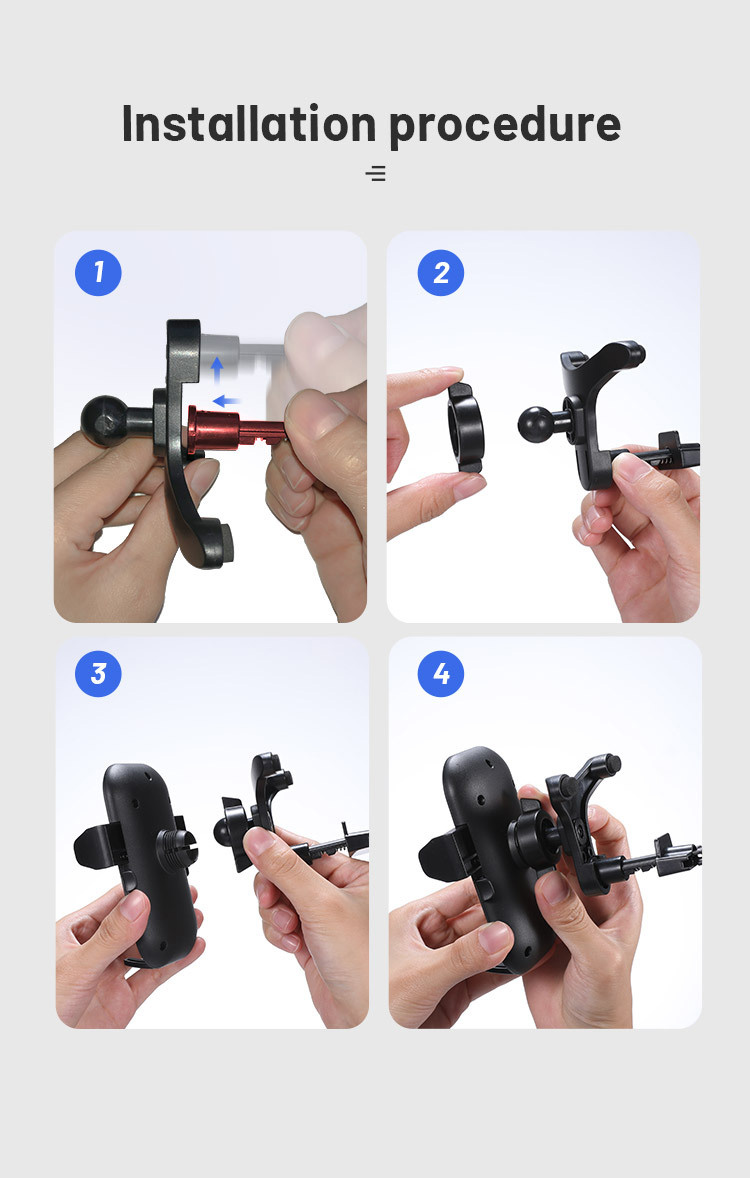 Installation procedure

1

2

3

4