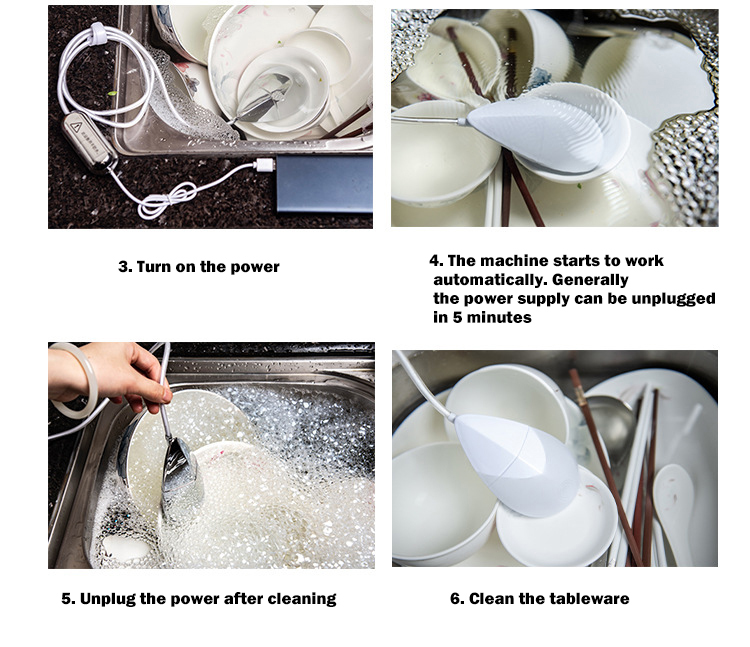 3. Turn on the power

4. The machine starts to work automatically. Generally the power supply can be unplugged in 5 minutes

5. Unplug the power after cleaning

6. Clean the tableware