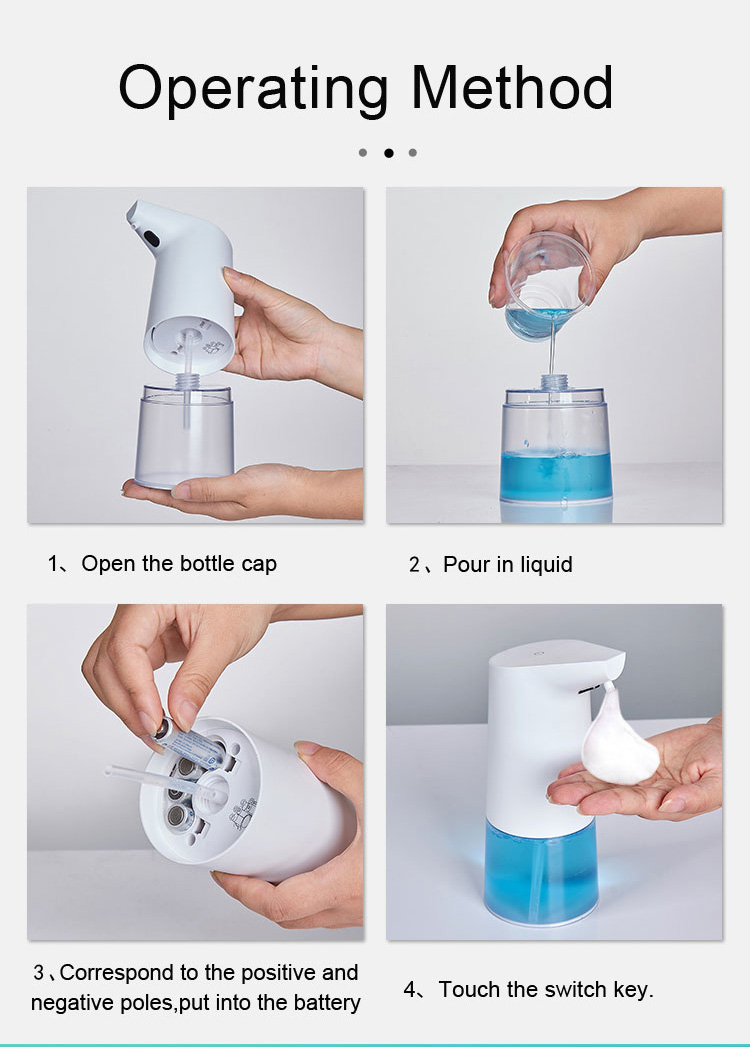 Operating Method

1、Open the bottle cap

2、Pour in liquid

3、Correspond to the positive and negative poles,put into the battery

4、Touch the switch key.