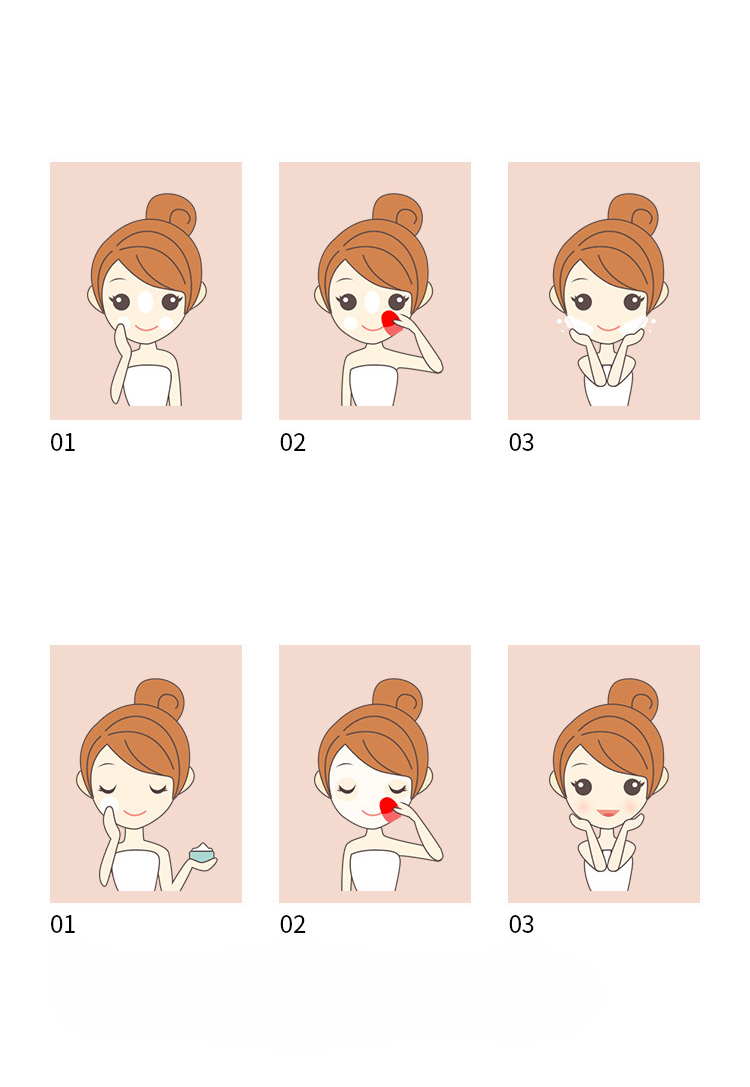 01

02

03

01

02

03