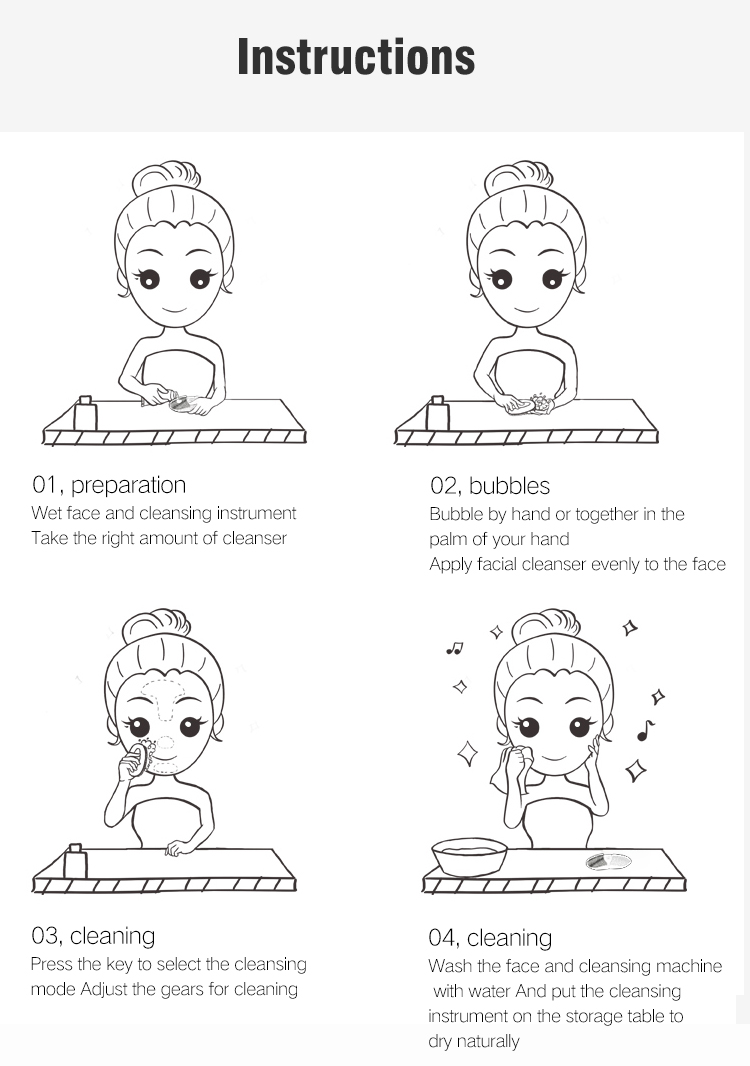 Instructions

01, preparation
Wet face and cleansing instrument
Take the right amount of cleanser

02, bubbles
Bubble by hand or together in the palm of your hand
Apply facial cleanser evenly to the face

03, cleaning
Press the key to select the cleansing mode Adjust the gears for cleaning

04, cleaning
Wash the face and cleansing machine with water And put the cleansing instrument on the storage table to dry naturally