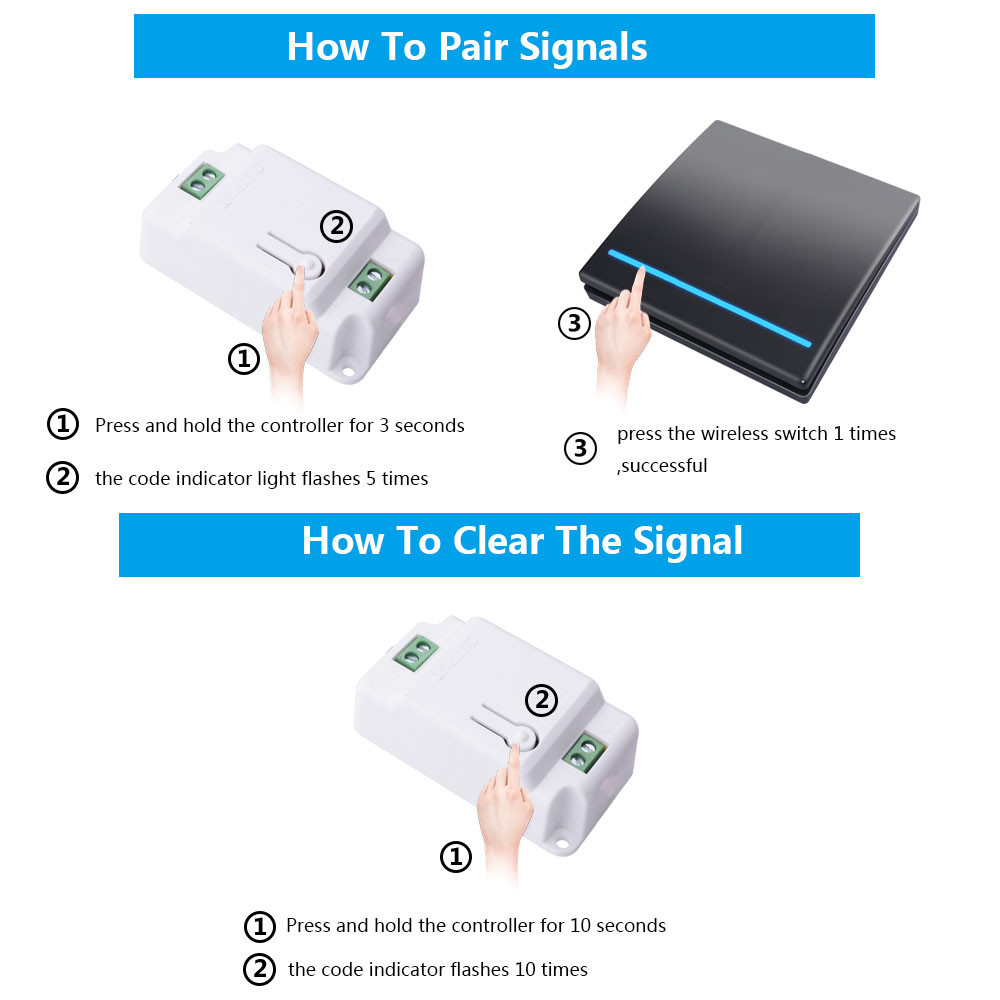 How To Pair Signals

②

①

③

① Press and hold the controller for 3 seconds

② the code indicator light flashes 5 times

③ press the wireless switch 1 times ,successful

How To Clear The Signal

②

①

① Press and hold the controller for 10 seconds

② the code indicator flashes 10 times