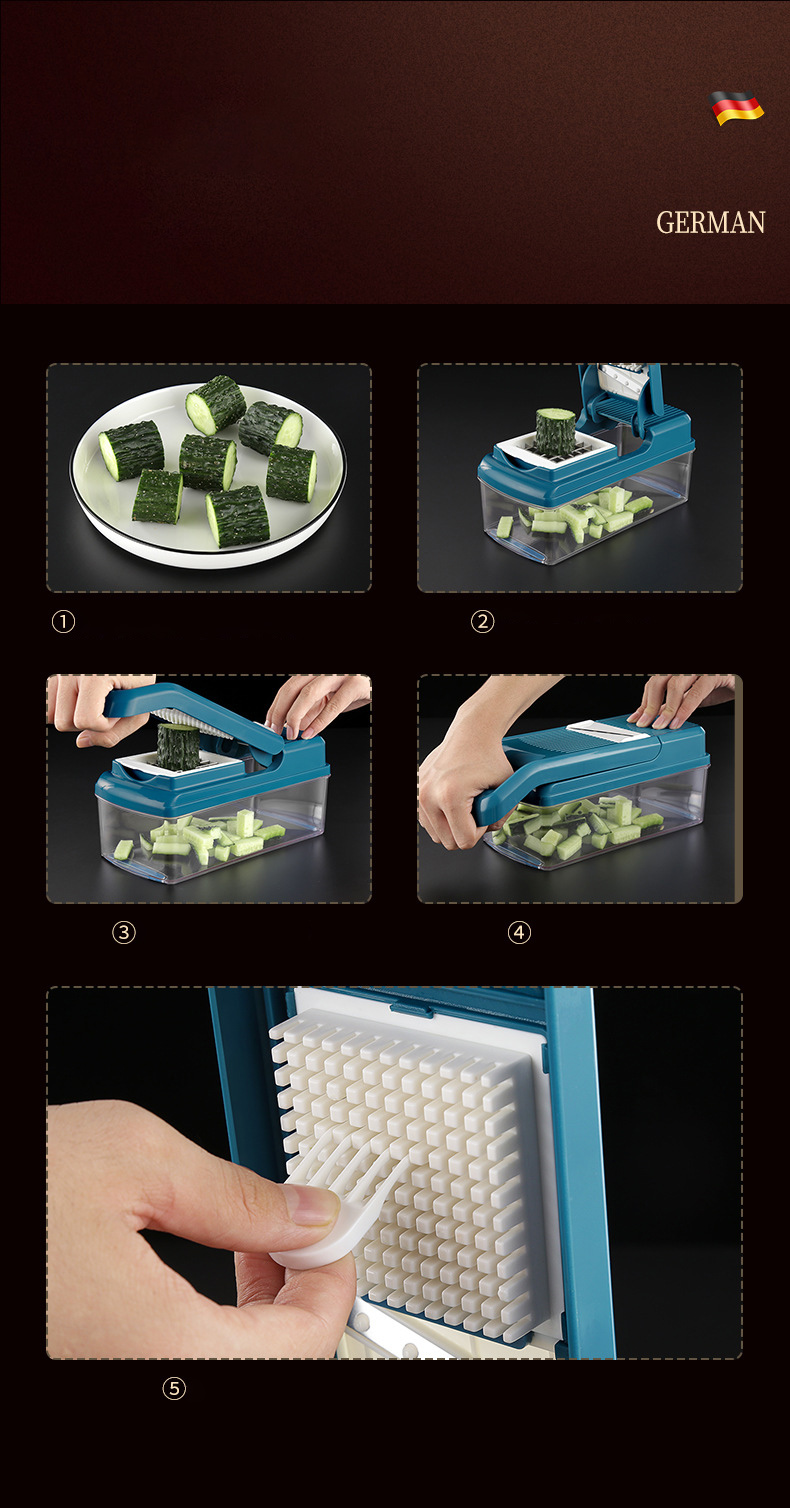 GERMAN

①

②

③

④

⑤