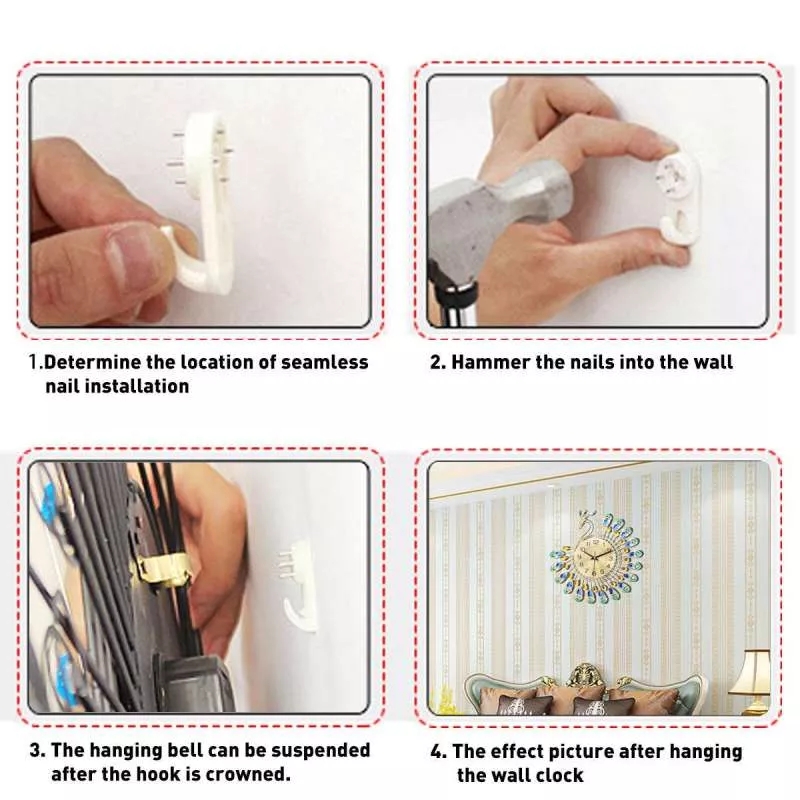 1.Determine the location of seamless nail installation

2. Hammer the nails into the wall

3. The hanging bell can be suspended after the hook is crowned.

4. The effect picture after hanging the wall clock