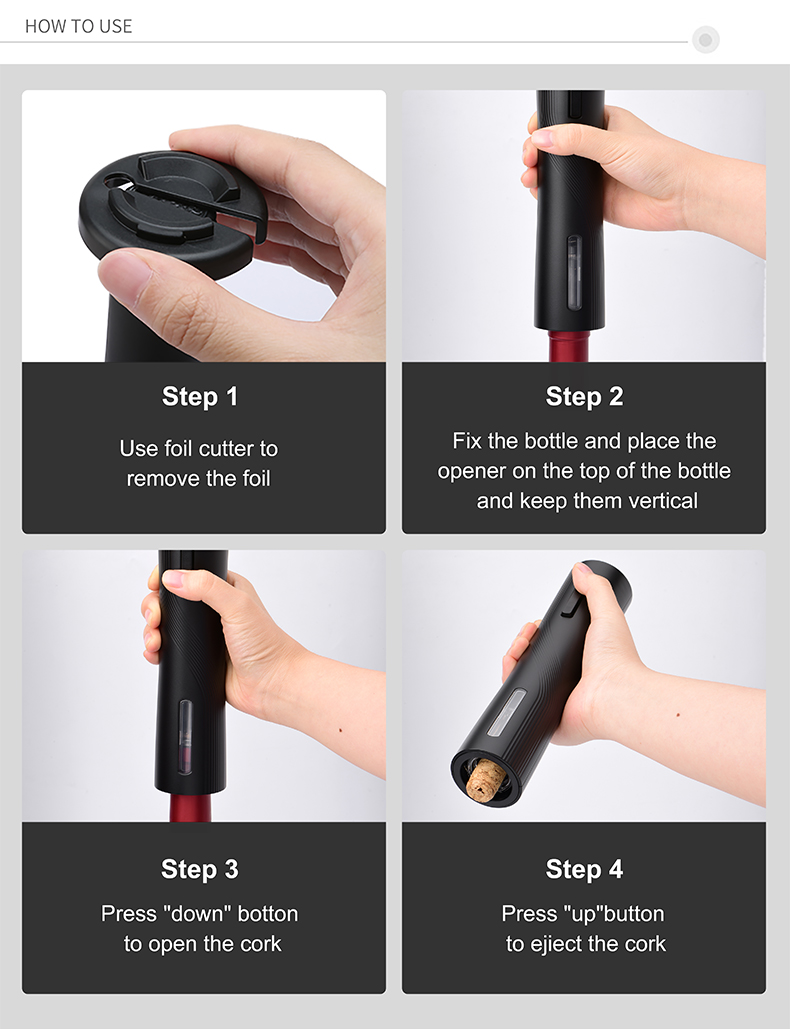 HOW TO USE

Step 1

Use foil cutter to remove the foil

Step 2

Fix the bottle and place the opener on the top of the bottle and keep them vertical

Step 3

Press "down" botton to open the cork

Step 4

Press "up"button to ejiect the cork