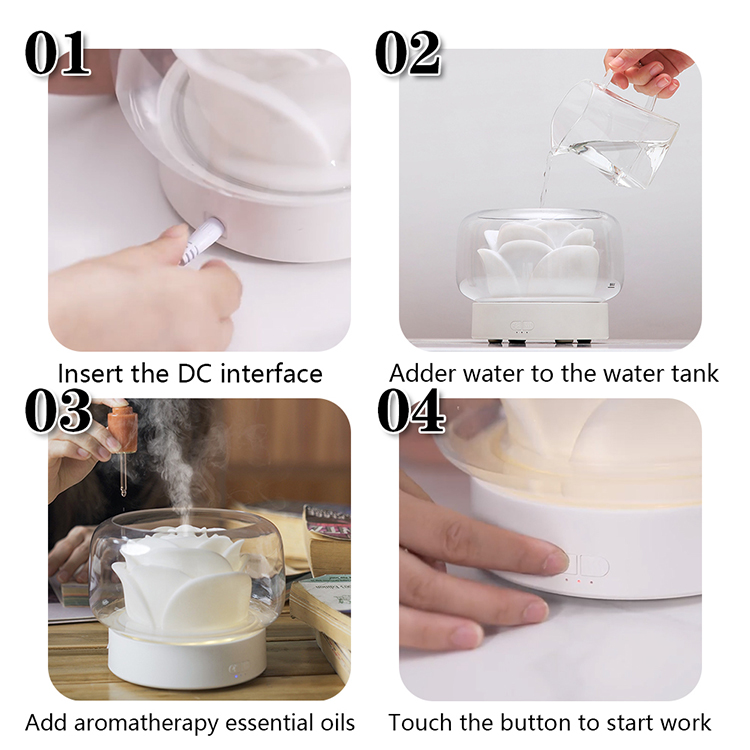 01

Insert the DC interface

02

Adder water to the water tank

03

Add aromatherapy essential oils

04

Touch the button to start work