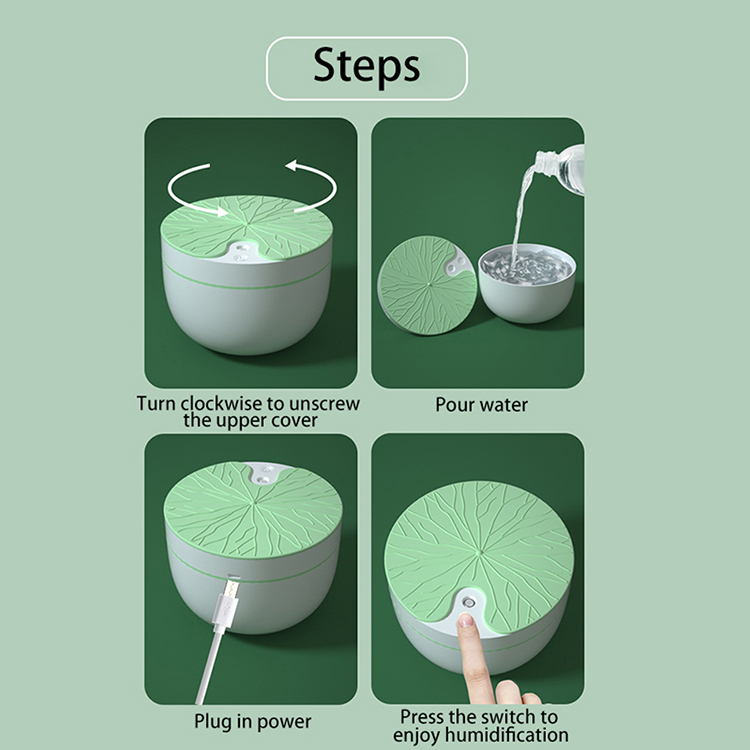 Steps

Turn clockwise to unscrew the upper cover

Pour water

Plug in power

Press the switch to enjoy humidification