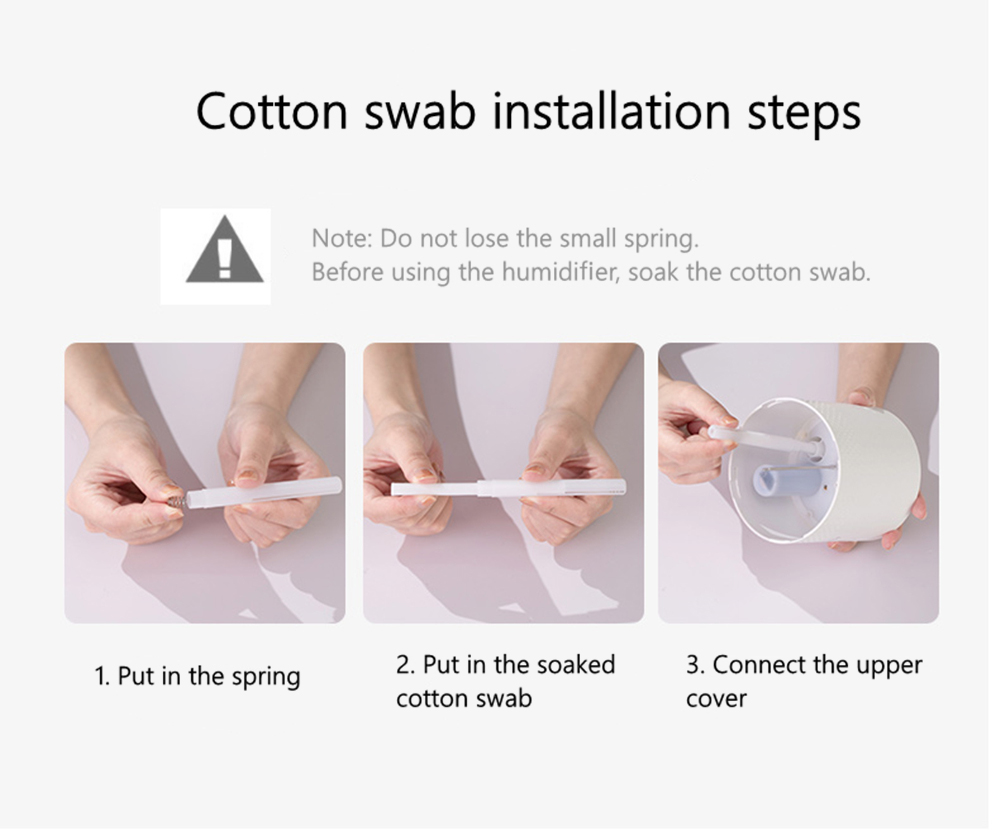 Cotton swab installation steps

Note: Do not lose the small spring.
Before using the humidifier, soak the cotton swab.

1. Put in the spring

2. Put in the soaked cotton swab

3. Connect the upper cover