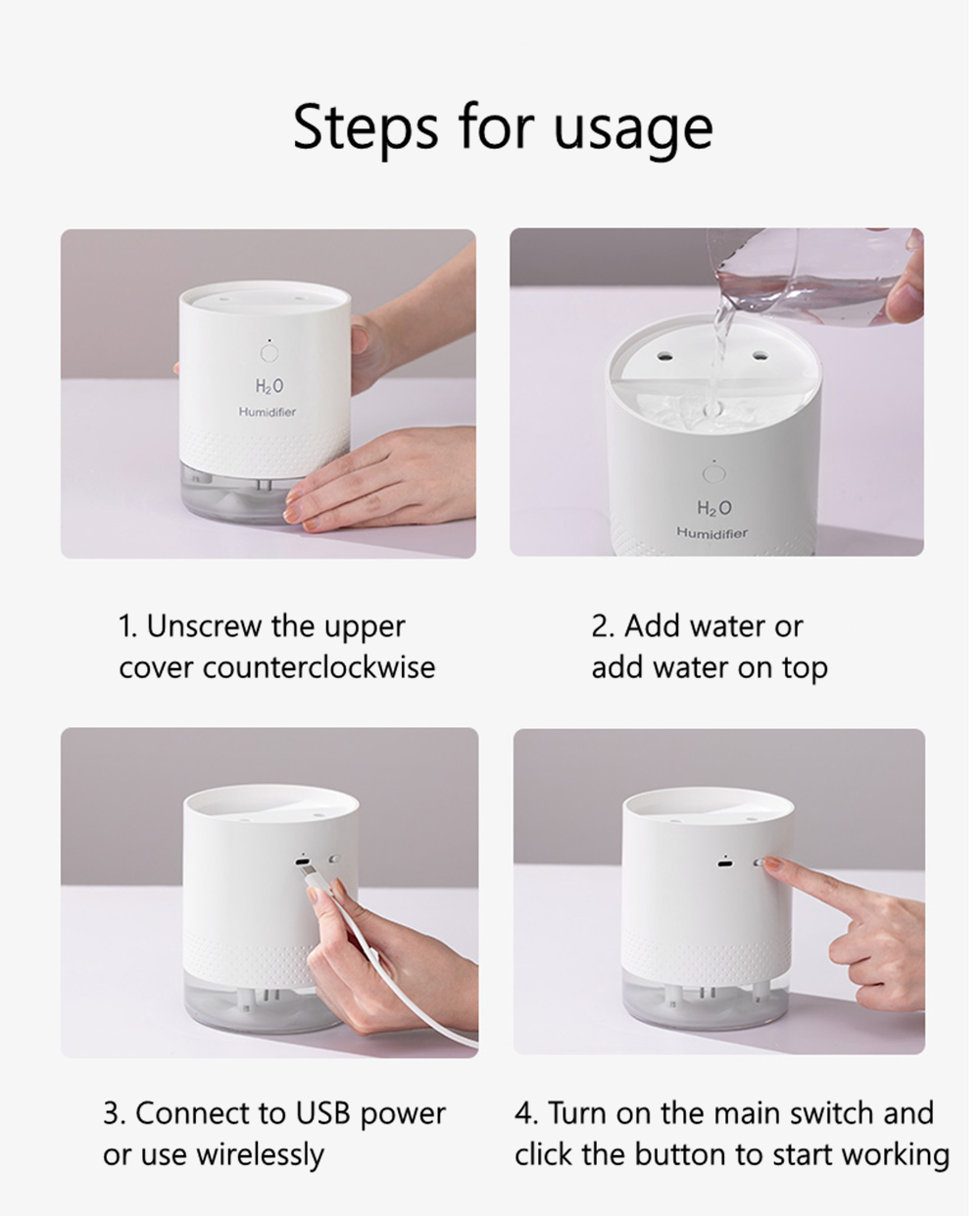 Steps for usage

$H_2O$

Humidifier

$H_2O$

Humidifier

1. Unscrew the upper cover counterclockwise

2. Add water or add water on top

3. Connect to USB power or use wirelessly

4. Turn on the main switch and click the button to start working