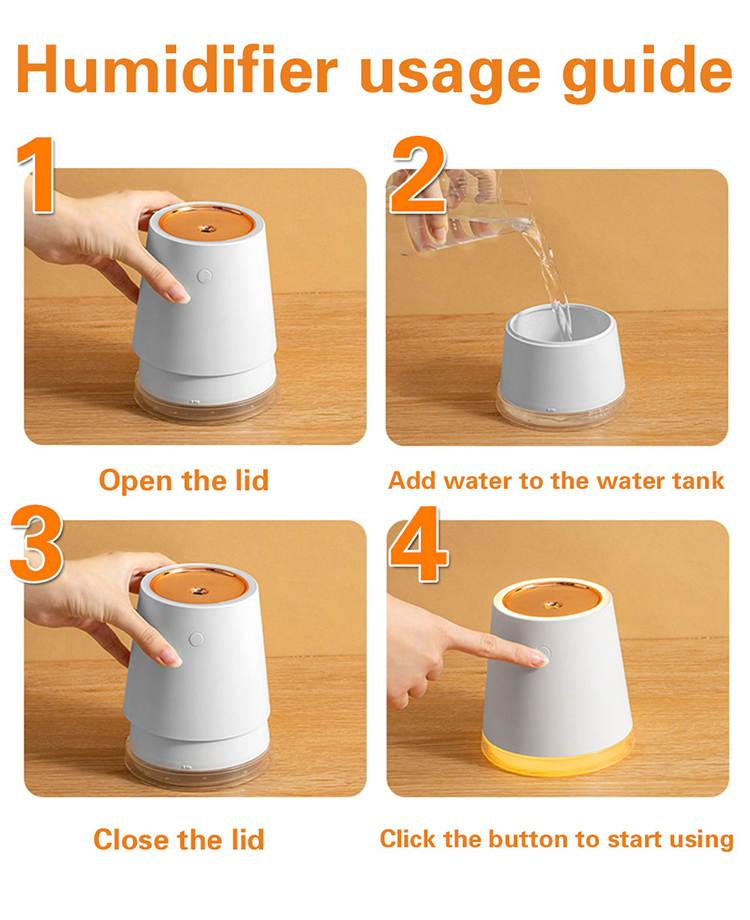 Humidifier usage guide

1

Open the lid

2

Add water to the water tank

3

Close the lid

4

Click the button to start using