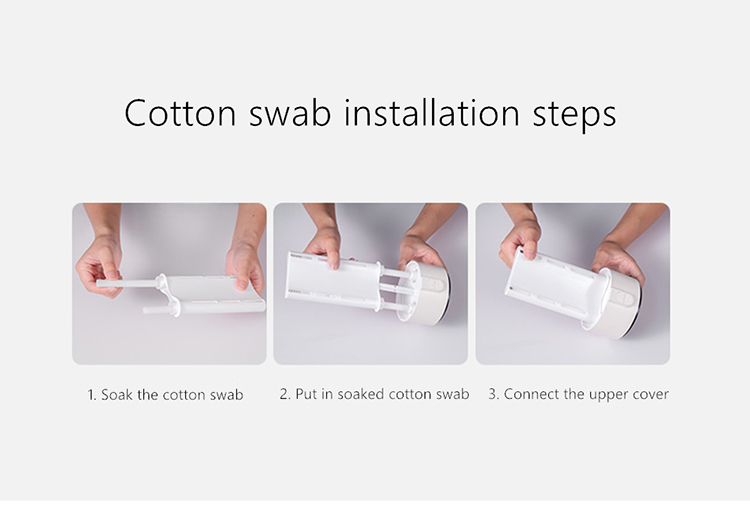 Cotton swab installation steps

1. Soak the cotton swab

2. Put in soaked cotton swab

3. Connect the upper cover